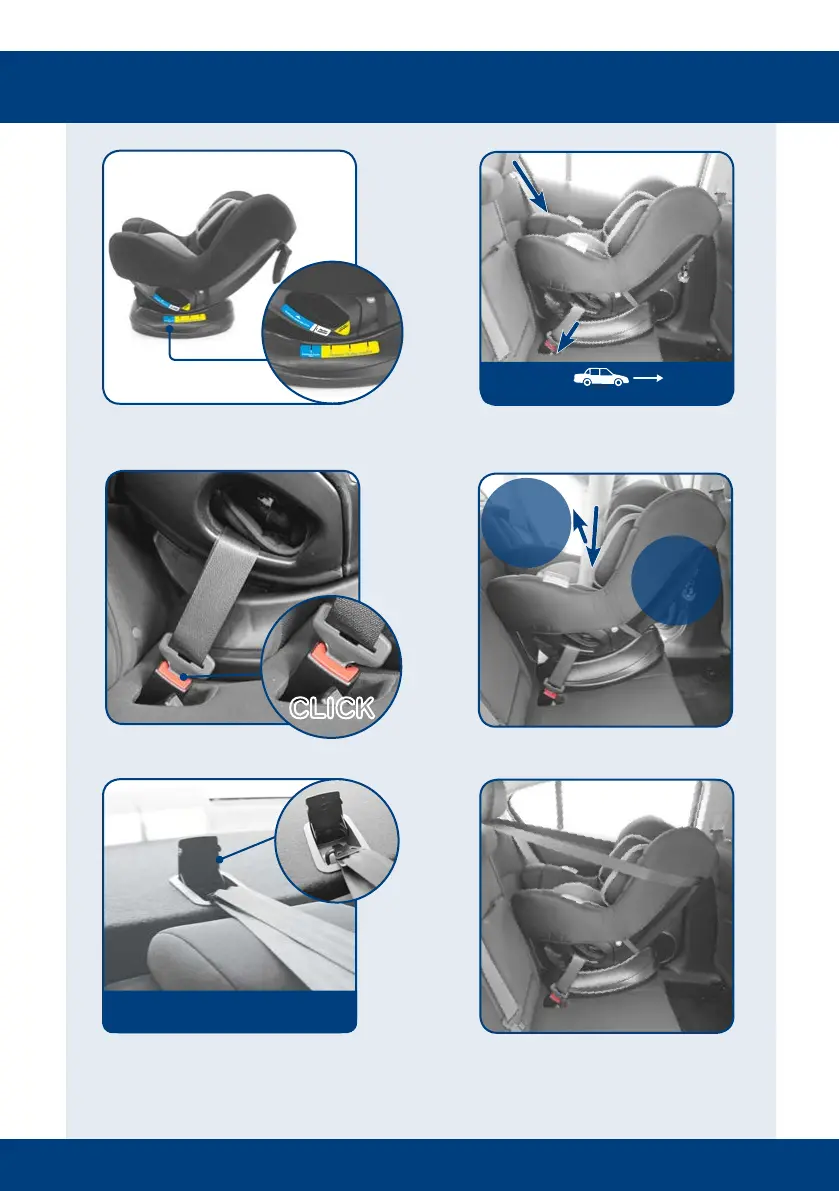 CLICK