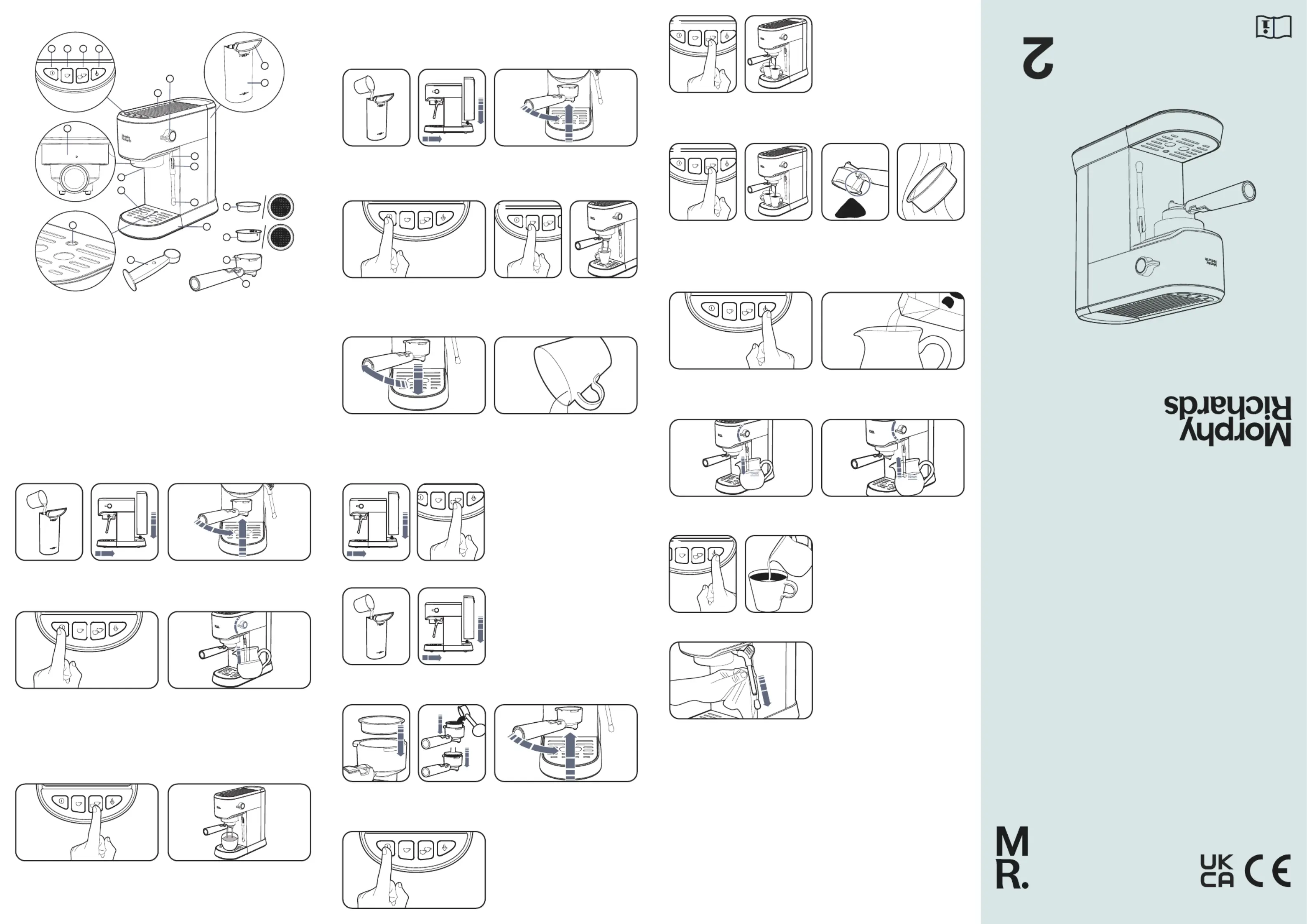 2

Morphy Richards

M R.

UK CA CE