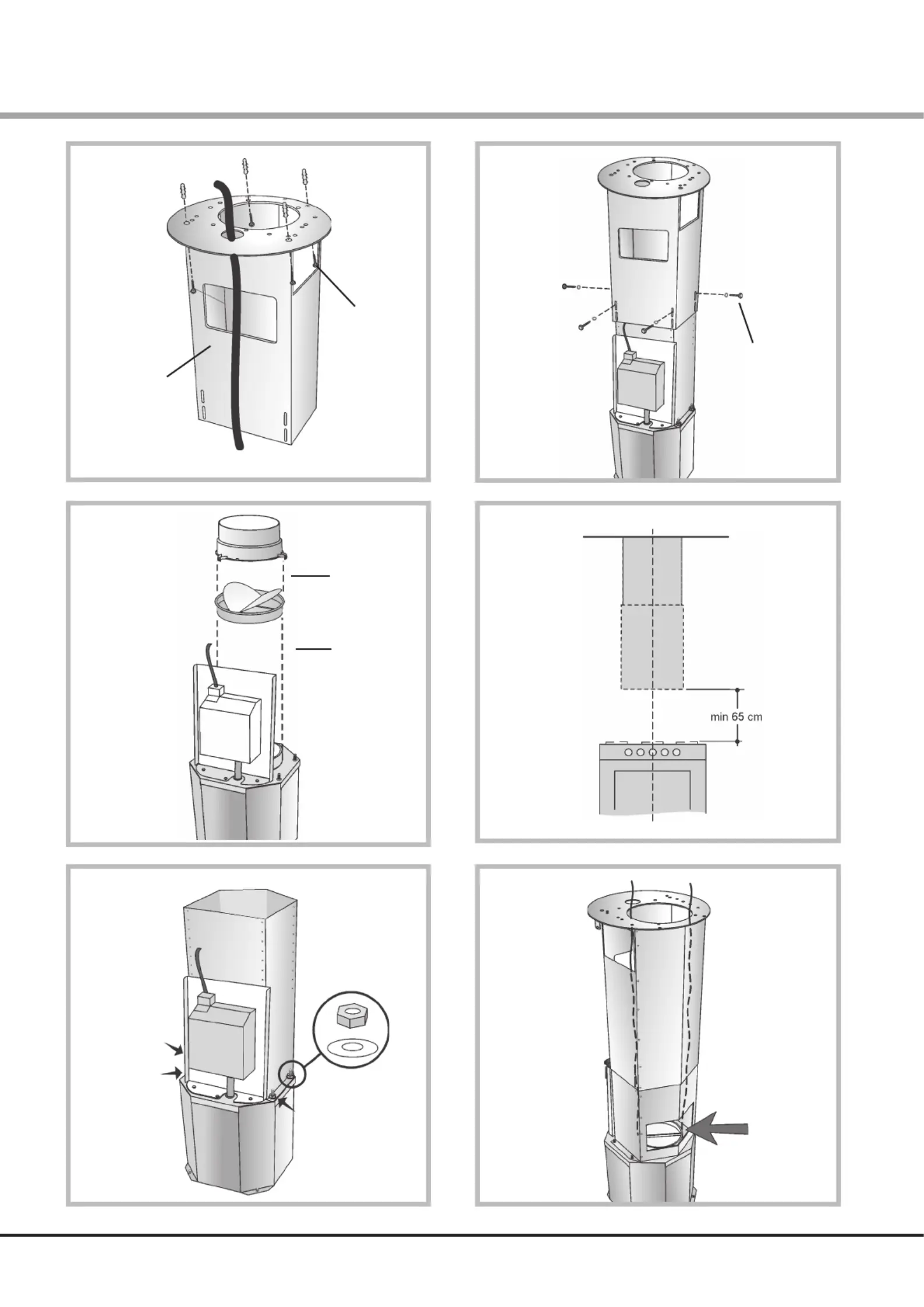 min 65 cm