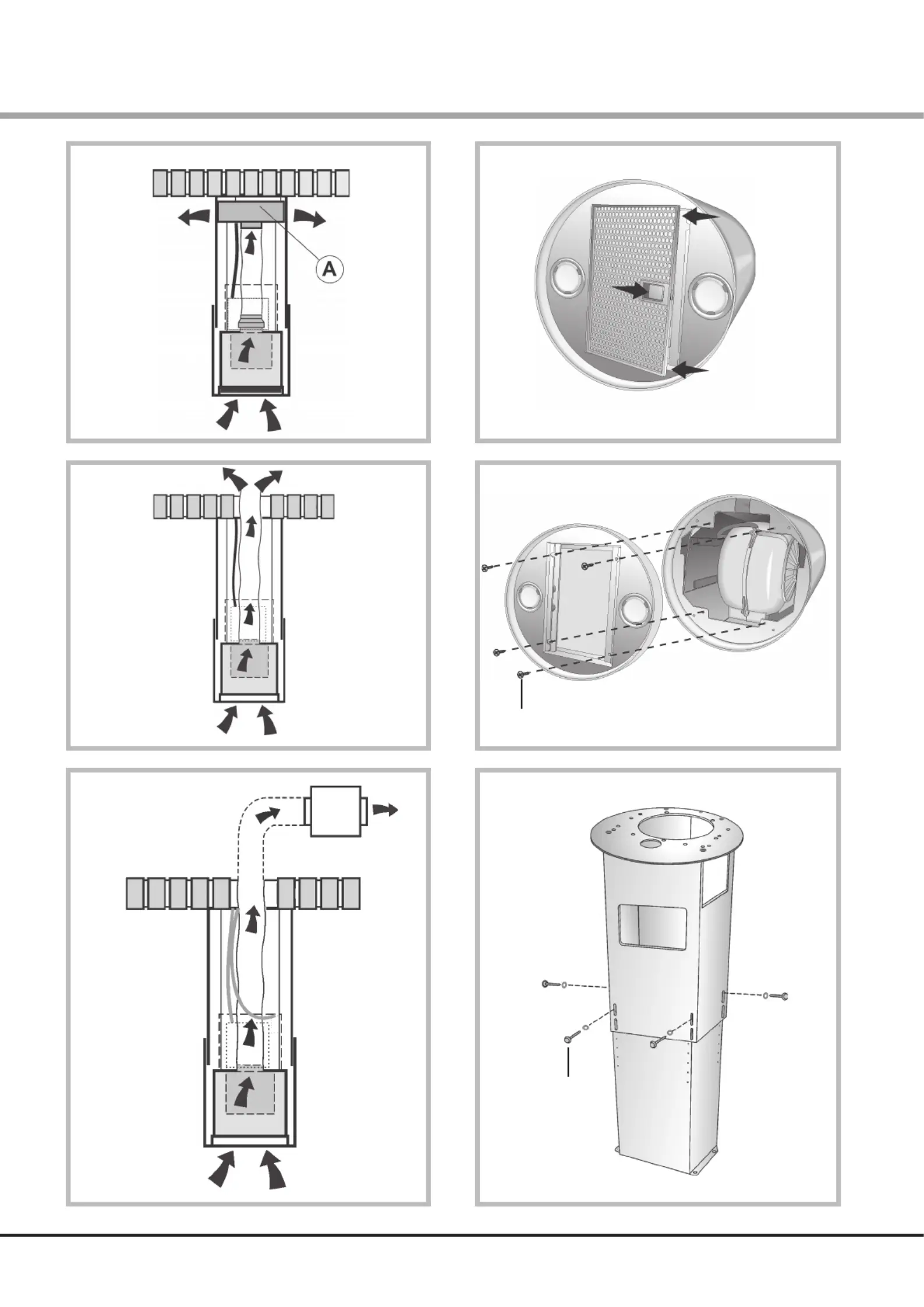 A