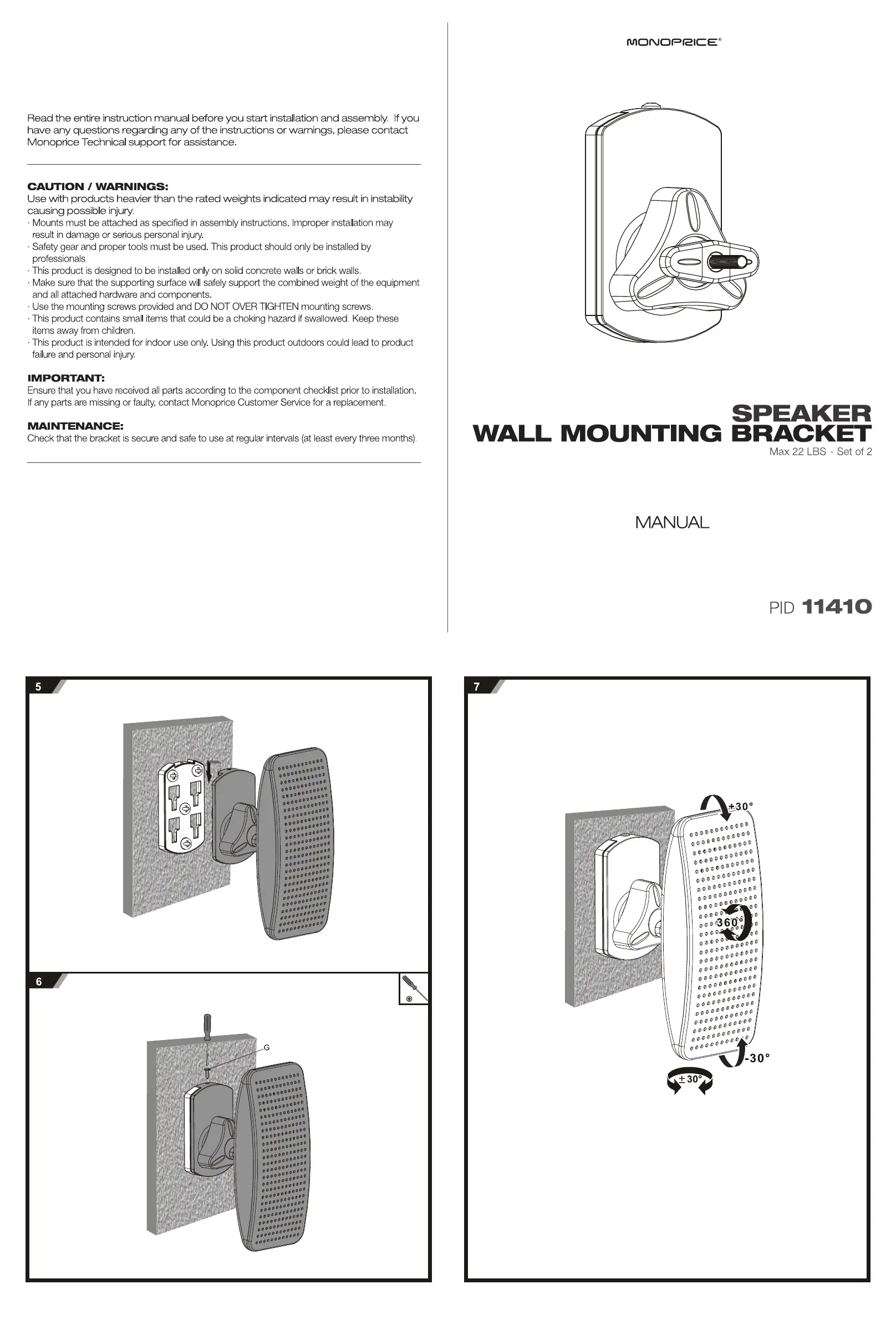 Read the entire instruction manual before you start installation and assembly. If you have any questions regarding any of the instructions or warnings, please contact Monoprice Technical support for assistance.

CAUTION / WARNINGS:
Use with products heavier than the rated weights indicated may result in instability causing possible injury.
· Mounts must be attached as specified in assembly instructions. Improper installation may result in damage or serious personal injury.
· Safety gear and proper tools must be used. This product should only be installed by professionals.
· This product is designed to be installed only on solid concrete walls or brick walls.
· Make sure that the supporting surface will safely support the combined weight of the equipment and all attached hardware and components.
· Use the mounting screws provided and DO NOT OVER TIGHTEN mounting screws.
· This product contains small items that could be a choking hazard if swallowed. Keep these items away from children.
· This product is intended for indoor use only. Using this product outdoors could lead to product failure and personal injury.

IMPORTANT:
Ensure that you have received all parts according to the component checklist prior to installation. If any parts are missing or faulty, contact Monoprice Customer Service for a replacement.

MAINTENANCE:
Check that the bracket is secure and safe to use at regular intervals (at least every three months).

MONOPRICE®

SPEAKER
WALL MOUNTING BRACKET
Max 22 LBS - Set of 2

MANUAL

PID 11410

5

6

G

7

±30°

360°

-30°

±30°