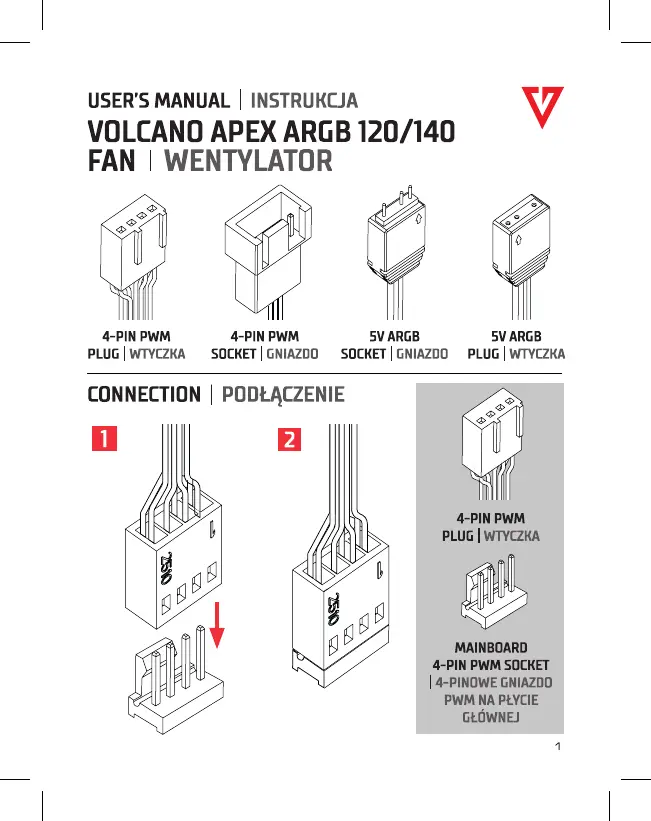 USER'S MANUAL | INSTRUKCJA

VOLCANO APEX ARGB 120/140 FAN | WENTYLATOR

4-PIN PWM PLUG | WTYCZKA

4-PIN PWM SOCKET | GNIAZDO

5V ARGB SOCKET | GNIAZDO

5V ARGB PLUG | WTYCZKA

CONNECTION | PODŁĄCZENIE

1

2

4-PIN PWM PLUG | WTYCZKA

MAINBOARD 4-PIN PWM SOCKET | 4-PINOWE GNIAZDO PWM NA PŁYCIE GŁÓWNEJ

1