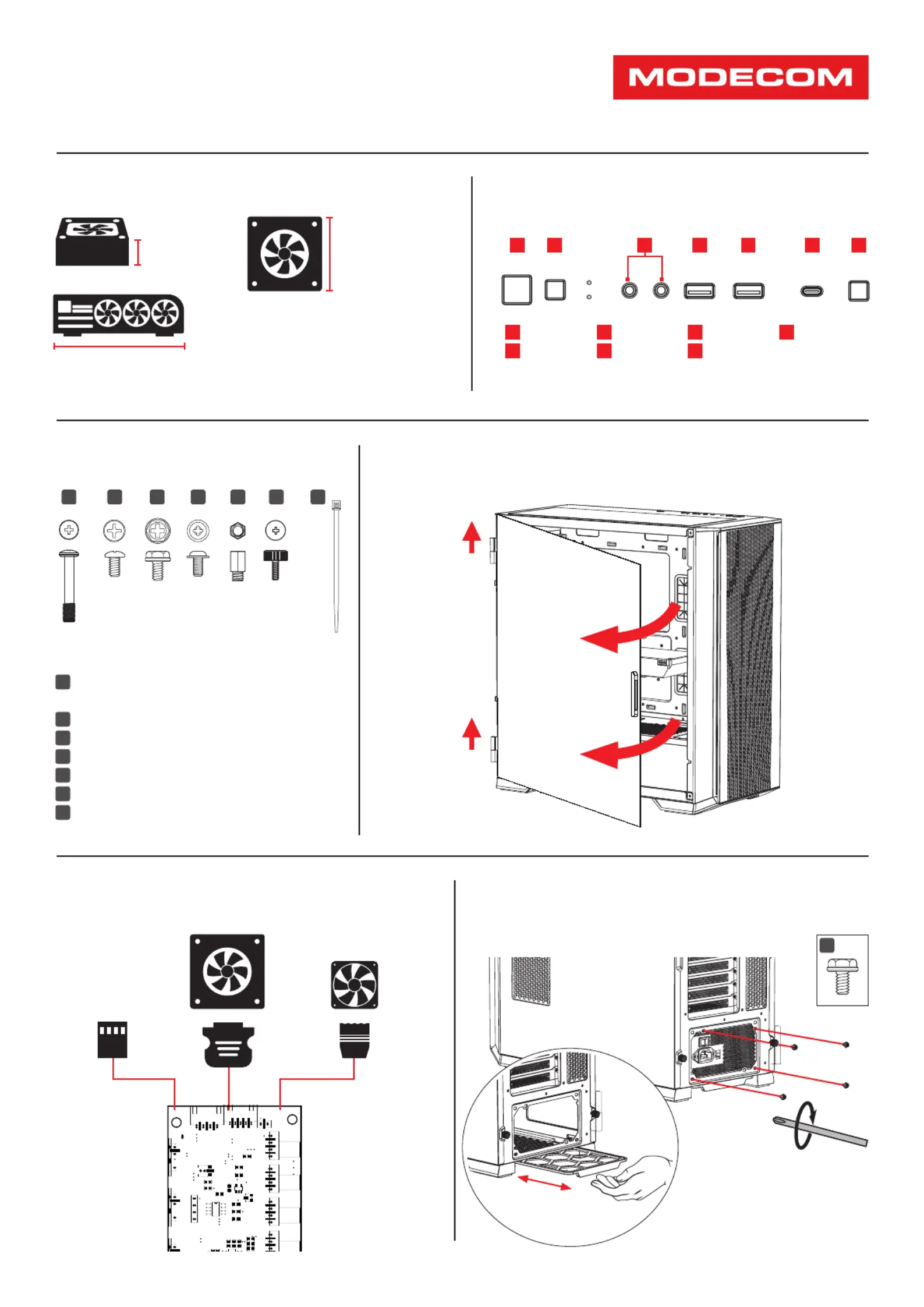 MODECOM