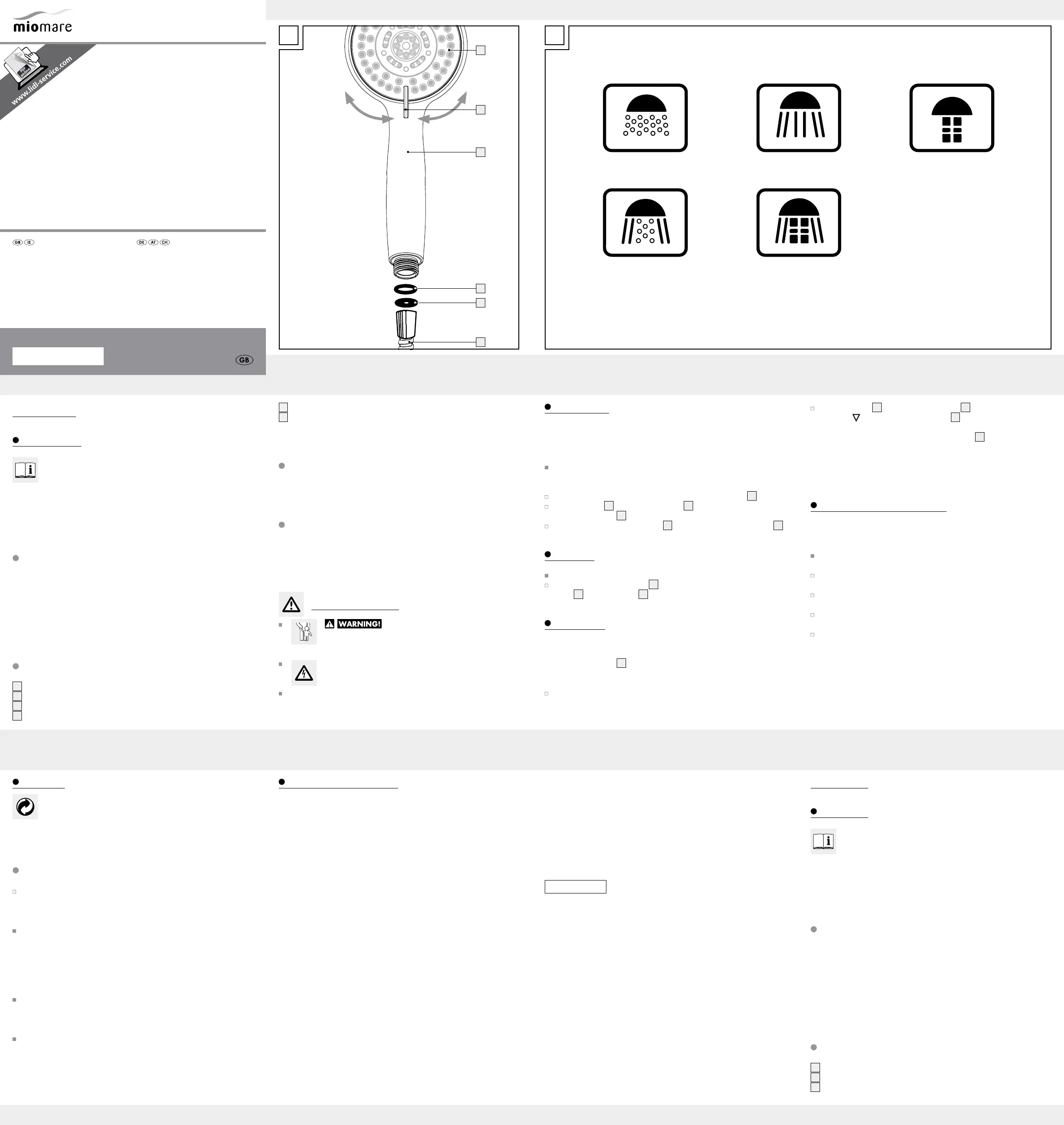 miomare

www.lidl-service.com

GB IE

DE AT CH

GB

WARNING!