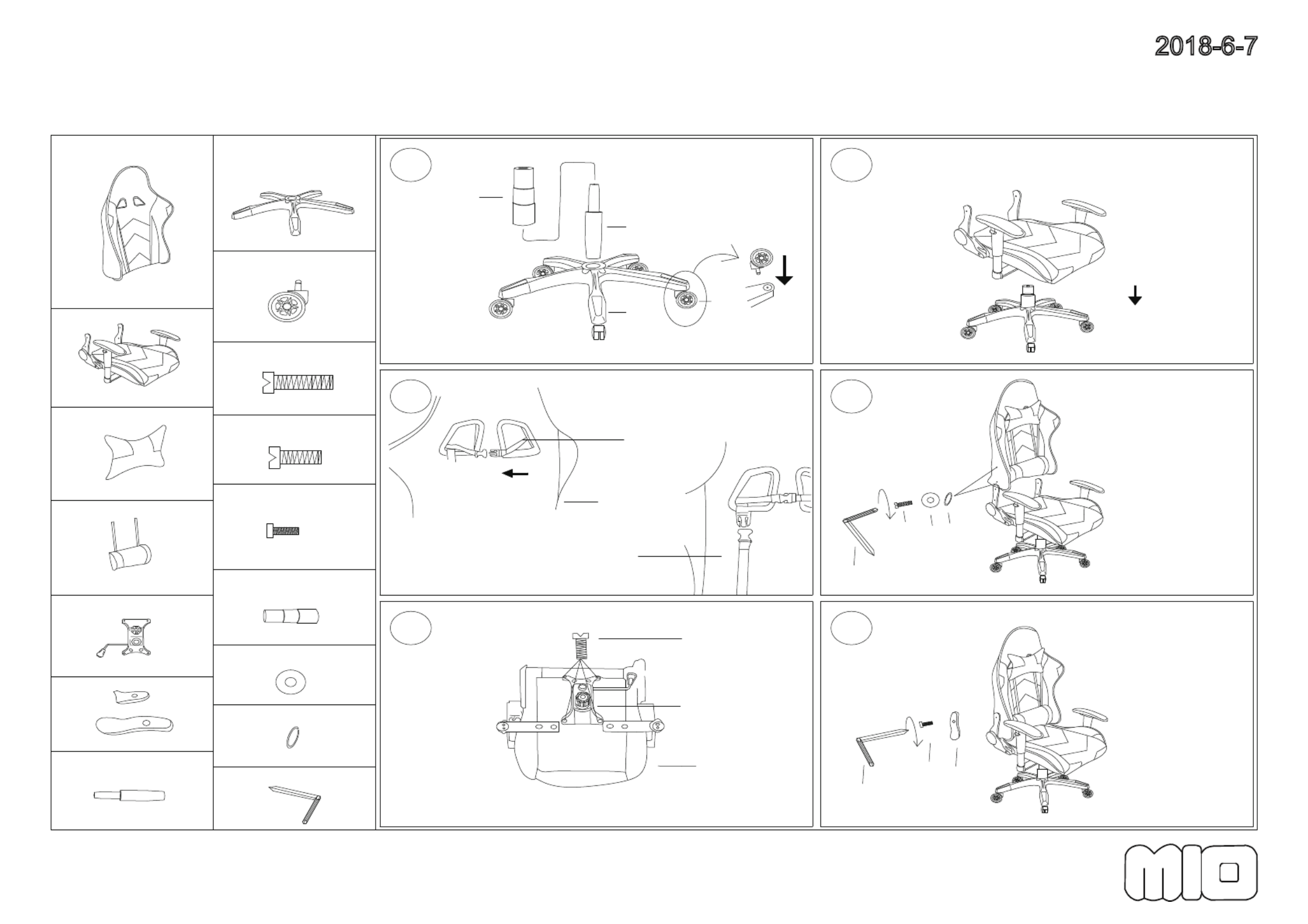 2018-6-7

MIO