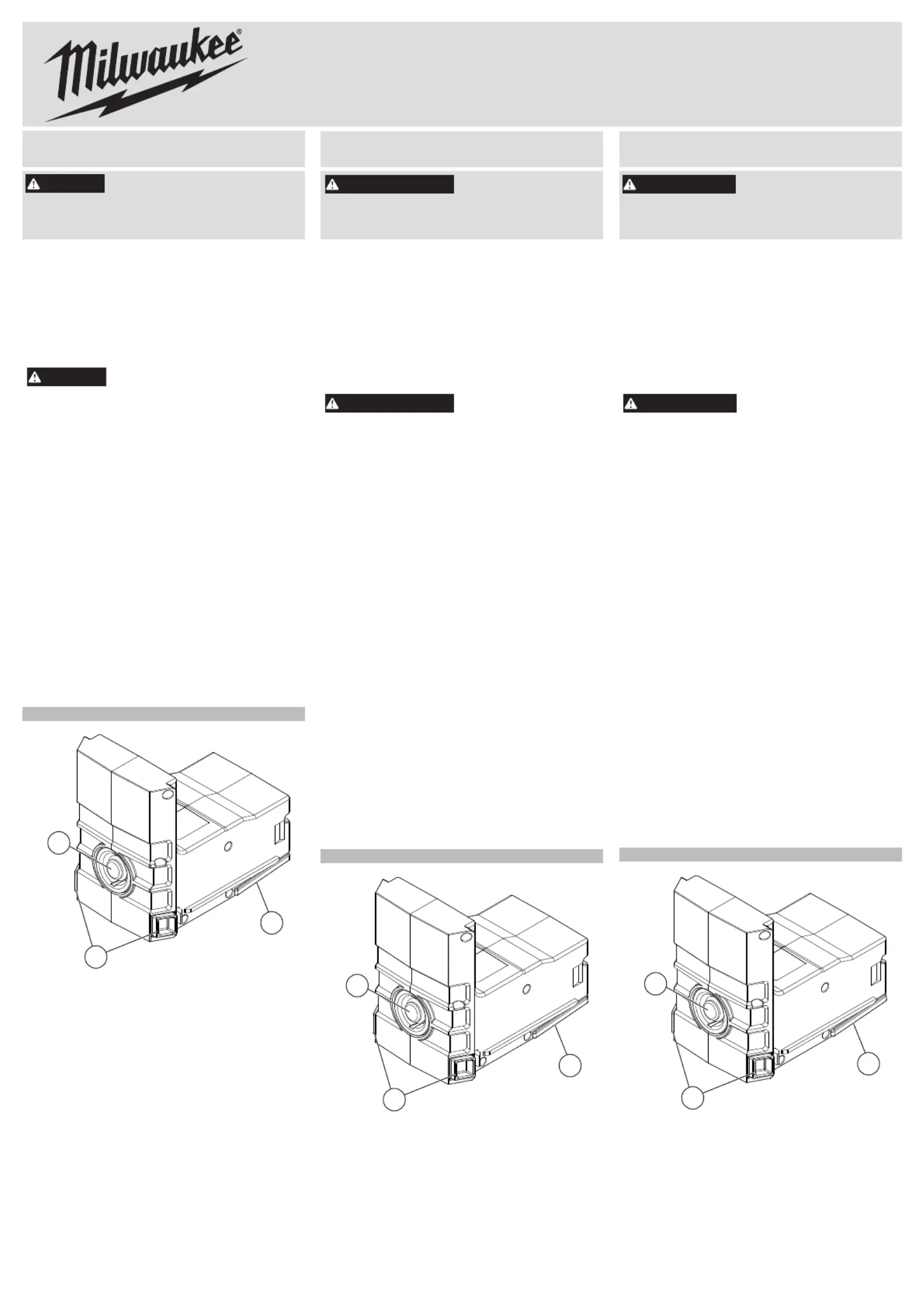 Milwaukee®