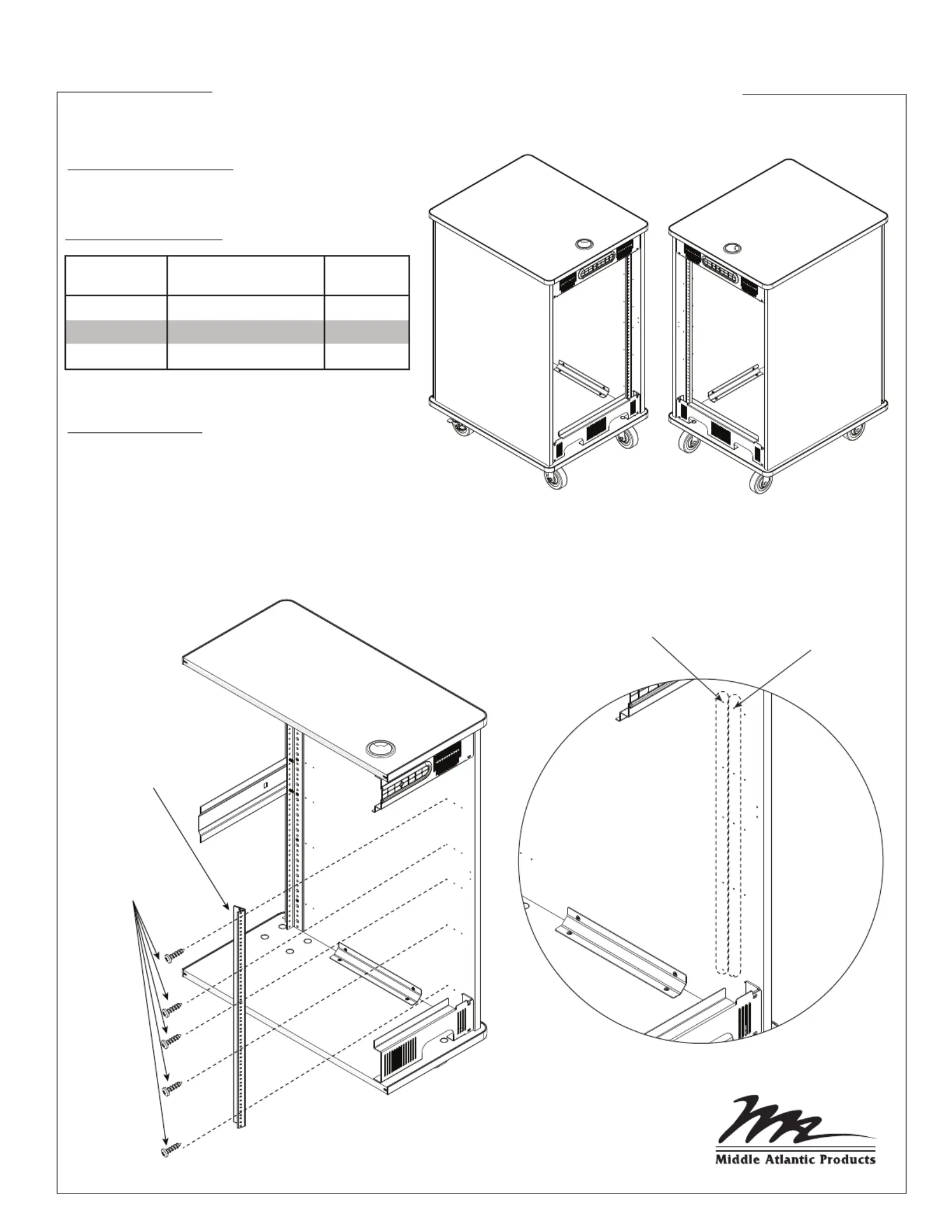 Middle Atlantic Products