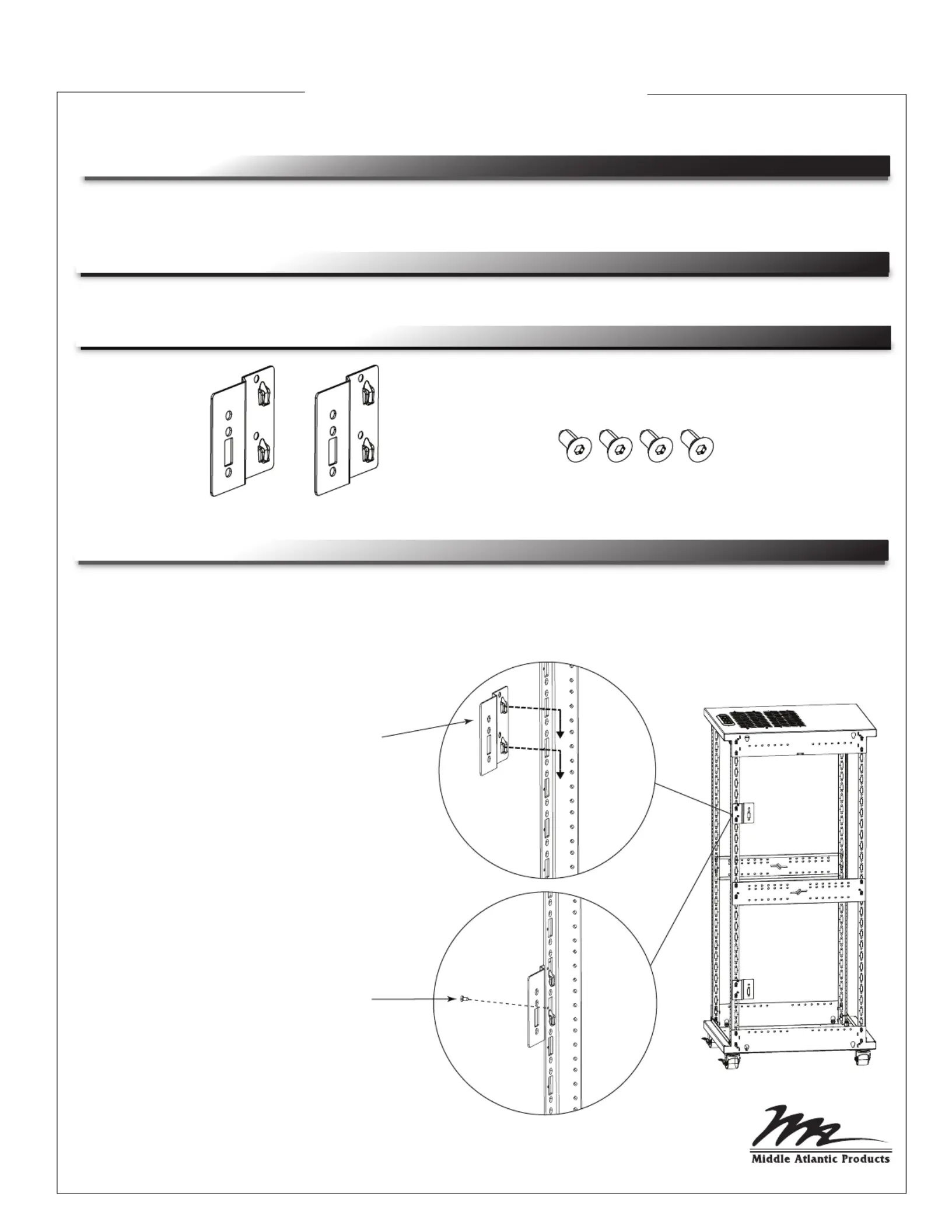 Middle Atlantic Products