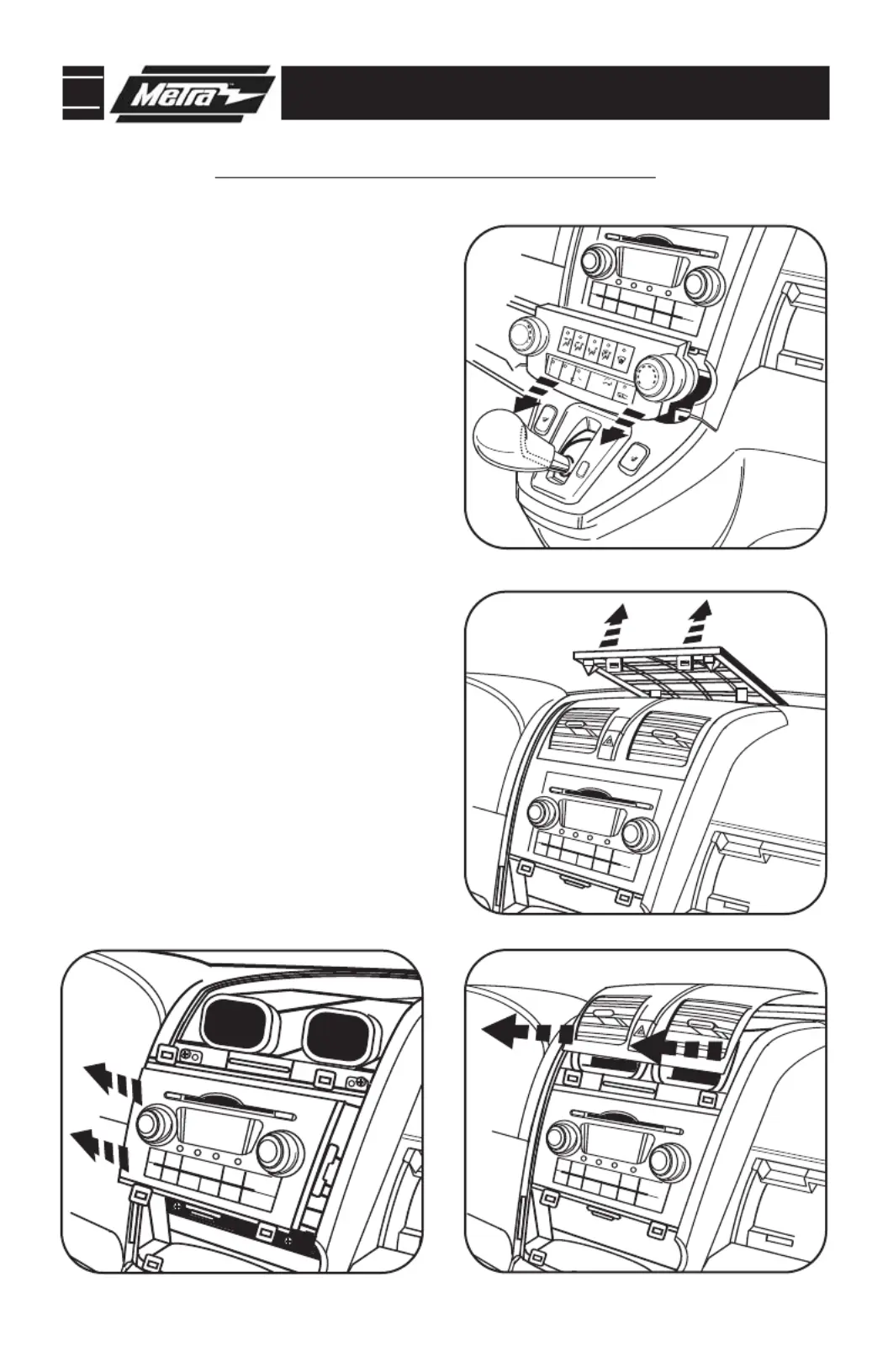 Metra