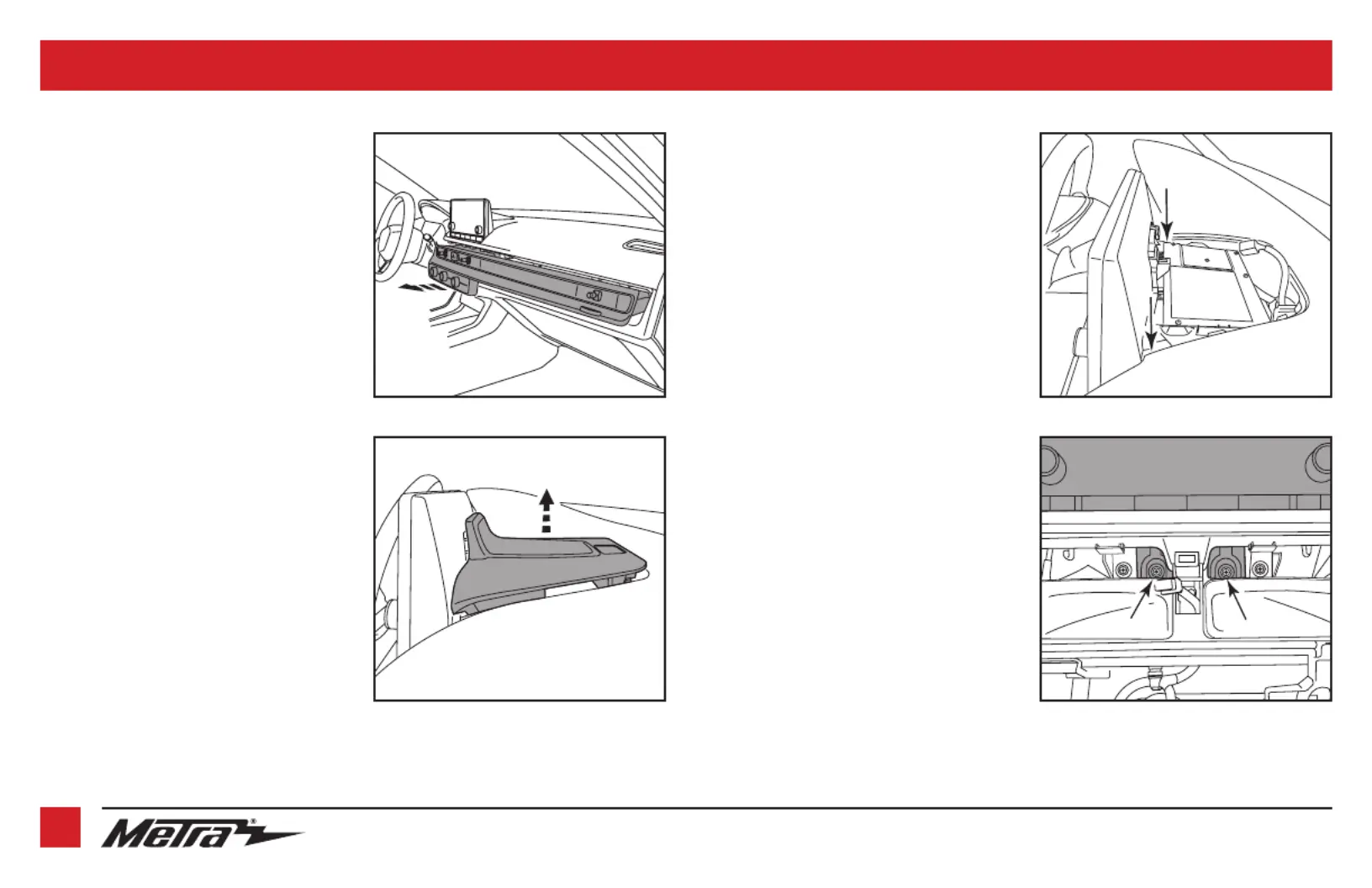 Metra®