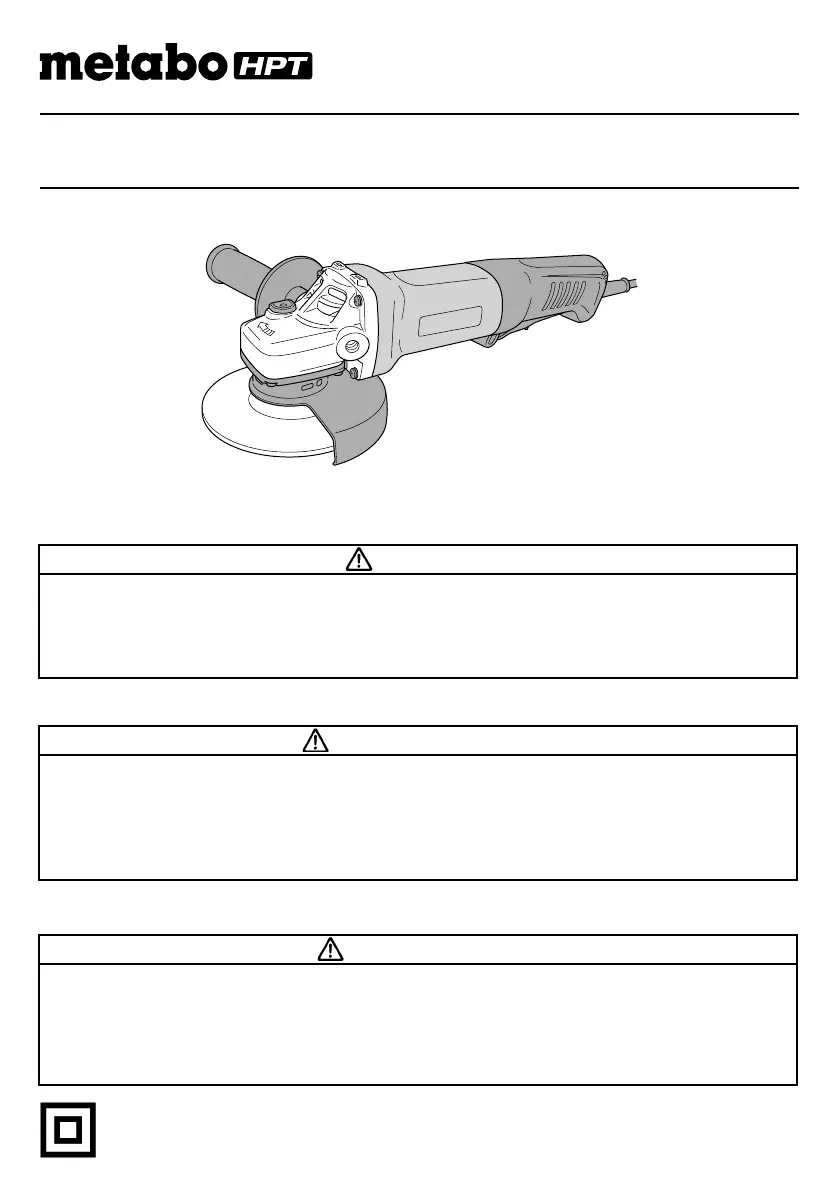 metabo HPT