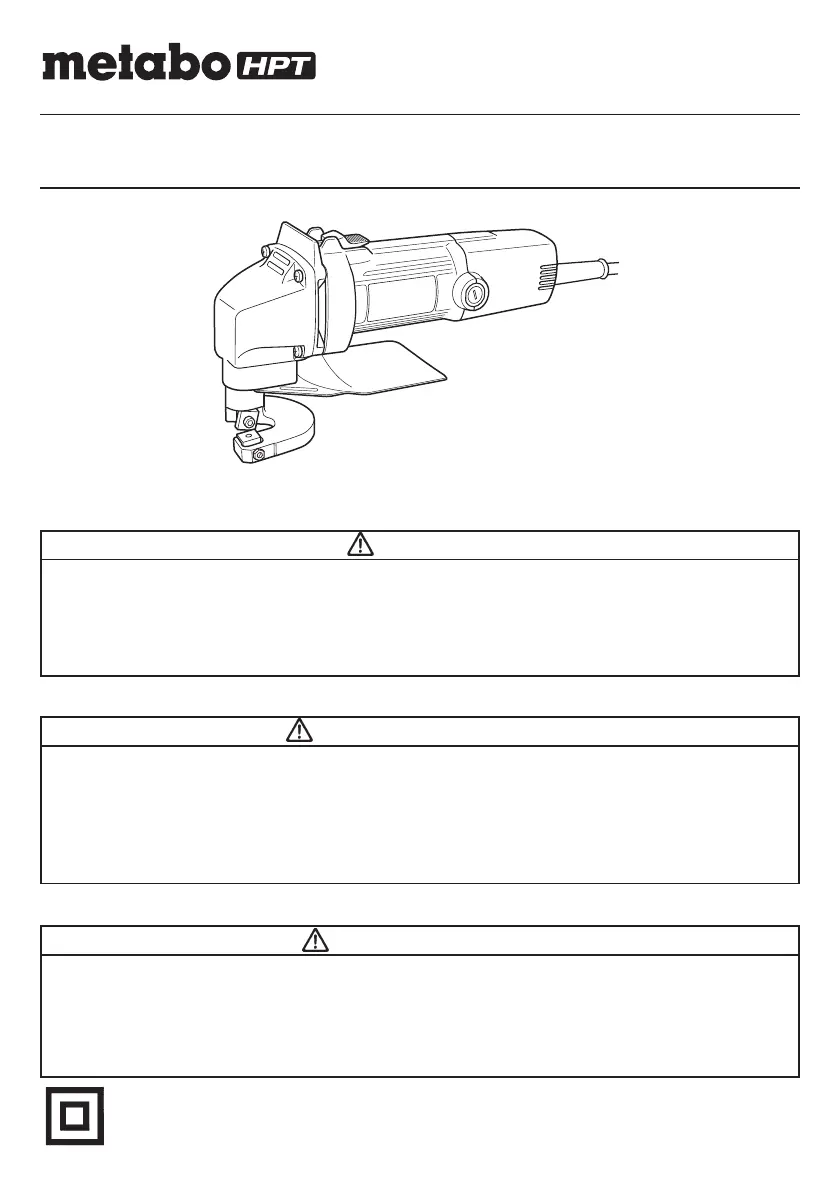 metabo HPT