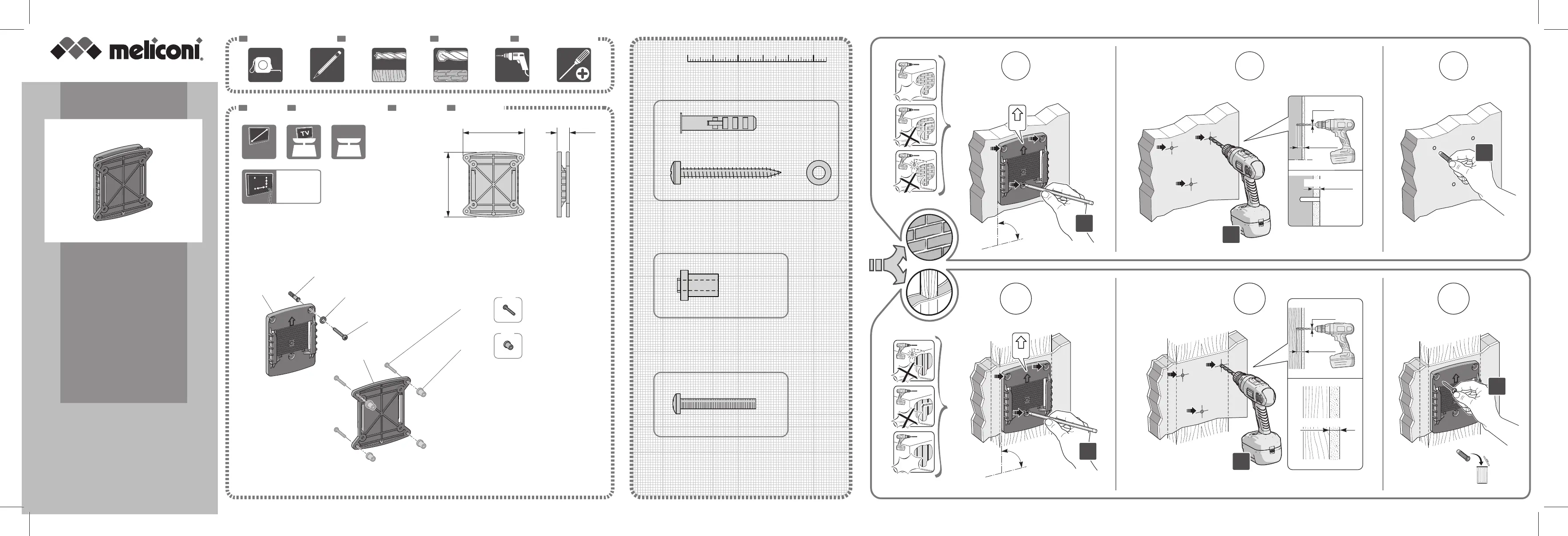 meliconi

TV