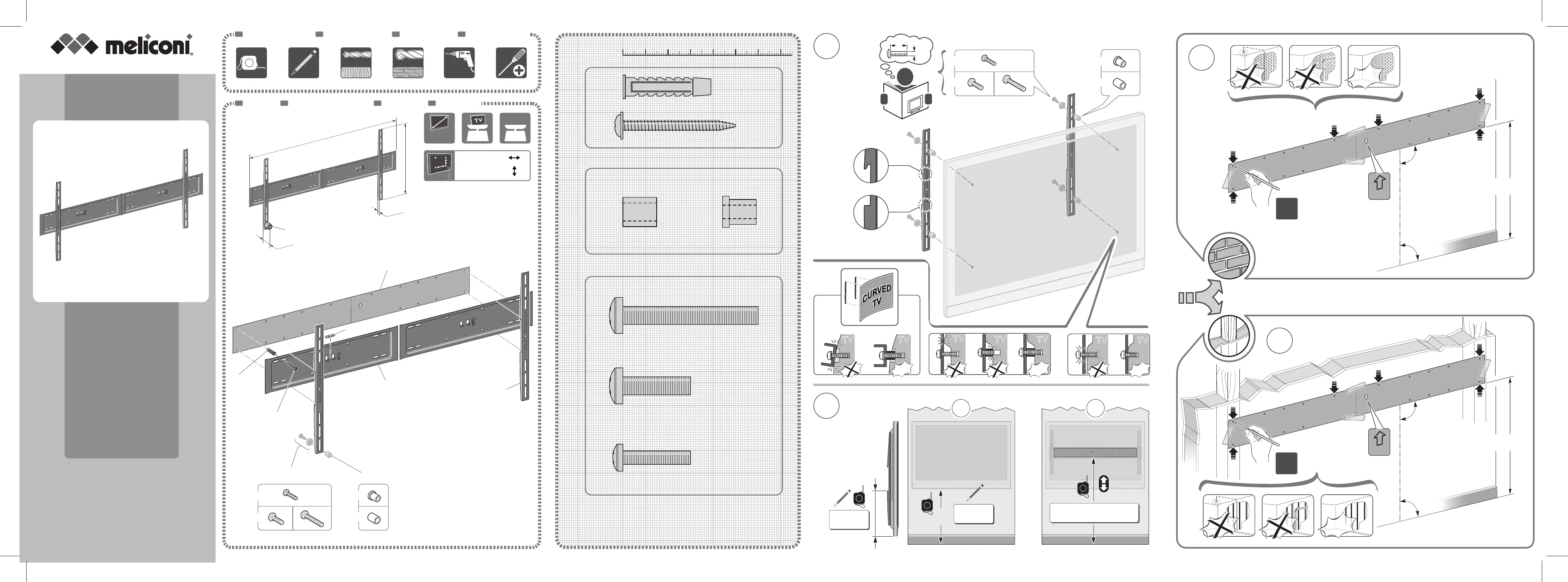 meliconi

TV

CURVED TV