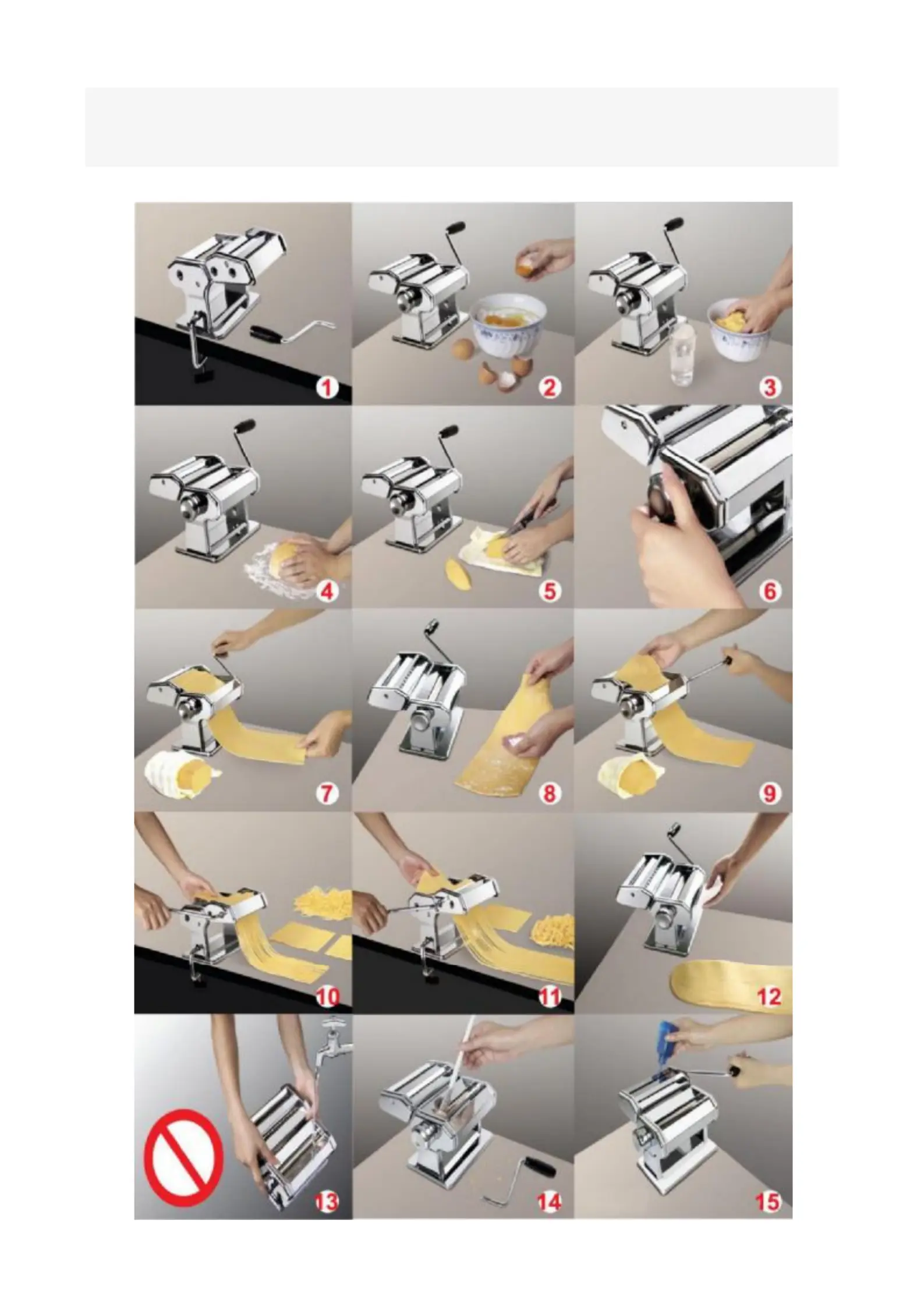 1
2
3
4
5
6
7
8
9
10
11
12
13
14
15