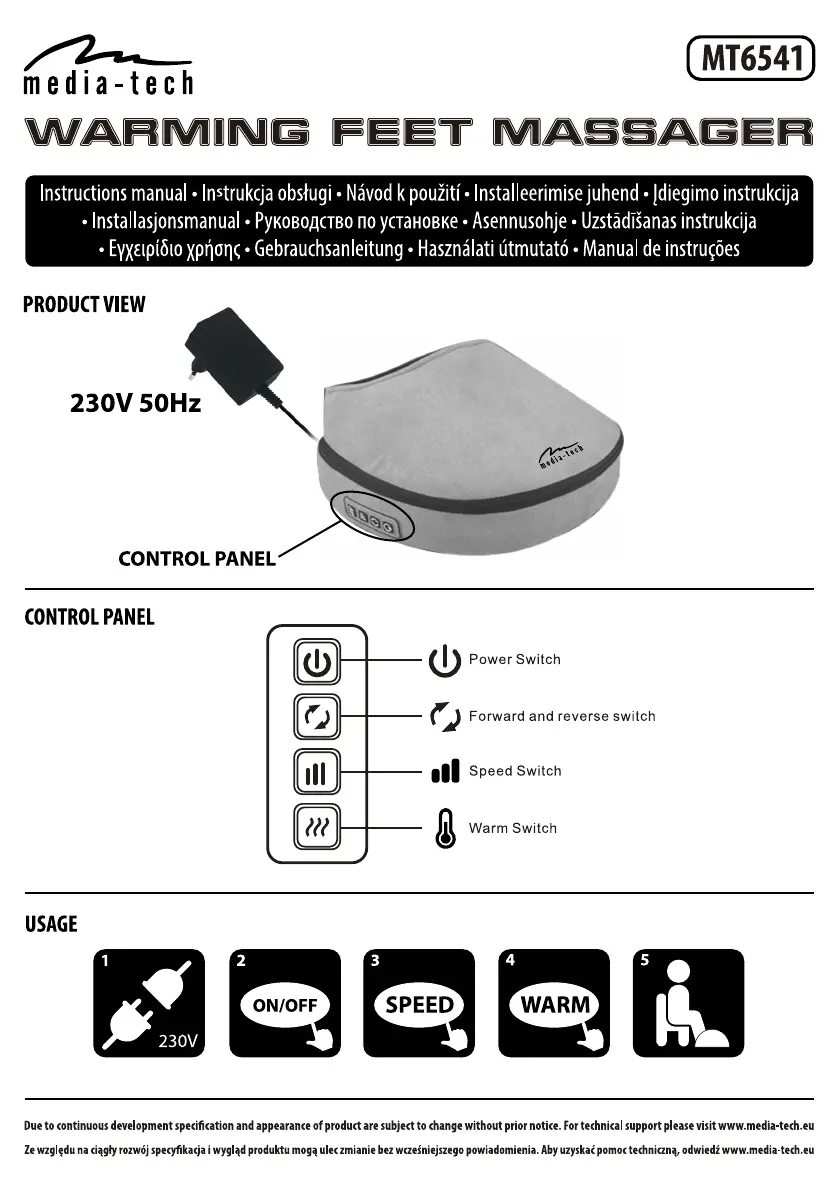 media-tech

MT6541

WARMING FEET MASSAGER

Instructions manual • Instrukcja obsługi • Návod k použití • Installeerimise juhend • Įdiegimo instrukcija • Installasjonsmanual • Руководство по установке • Asennusohje • Uzstādīšanas instrukcija • Εγχειρίδιο χρήσης • Gebrauchsanleitung • Használati útmutató • Manual de instruções

PRODUCT VIEW

230V 50Hz

media-tech

CONTROL PANEL

CONTROL PANEL

Power Switch

Forward and reverse switch

Speed Switch

Warm Switch

USAGE

1

230V

2

ON/OFF

3

SPEED

4

WARM

5

Due to continuous development specification and appearance of product are subject to change without prior notice. For technical support please visit www.media-tech.eu

Ze względu na ciągły rozwój specyfikacja i wygląd produktu mogą ulec zmianie bez wcześniejszego powiadomienia. Aby uzyskać pomoc techniczną, odwiedź www.media-tech.eu