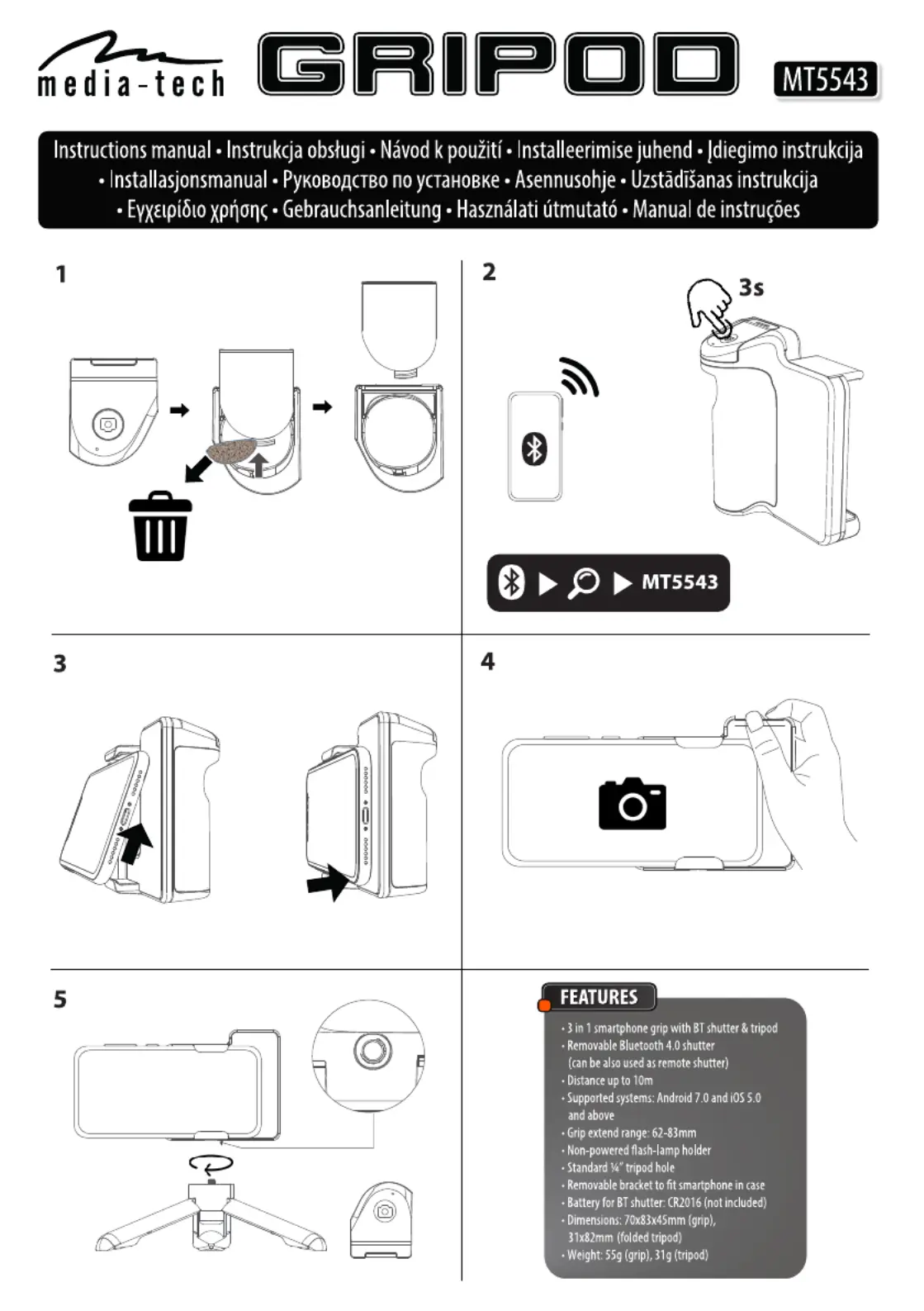 media-tech GRIPOD MT5543

Instructions manual • Instrukcja obsługi • Návod k použití • Installeerimise juhend • Įdiegimo instrukcija • Installasjonsmanual • Руководство по установке • Asennusohje • Uzstādīšanas instrukcija • Εγχειρίδιο χρήσης • Gebrauchsanleitung • Használati útmutató • Manual de instruções

1

2

3s

MT5543

3

4

5

FEATURES

• 3 in 1 smartphone grip with BT shutter & tripod
• Removable Bluetooth 4.0 shutter (can be also used as remote shutter)
• Distance up to 10m
• Supported systems: Android 7.0 and iOS 5.0 and above
• Grip extend range: 62-83mm
• Non-powered flash-lamp holder
• Standard ¼" tripod hole
• Removable bracket to fit smartphone in case
• Battery for BT shutter: CR2016 (not included)
• Dimensions: 70x83x45mm (grip), 31x82mm (folded tripod)
• Weight: 55g (grip), 31g (tripod)