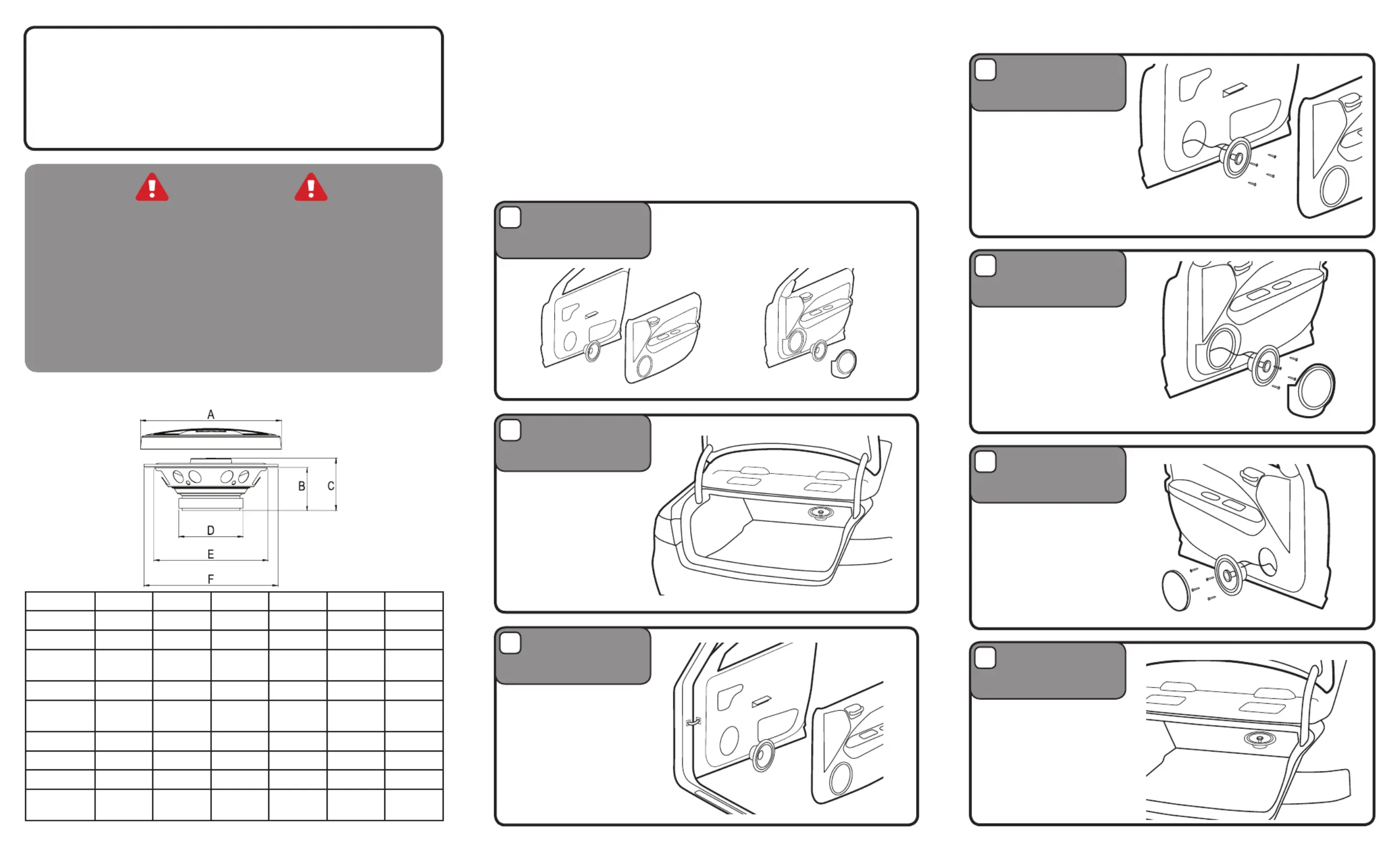 A

B

C

D

E

F