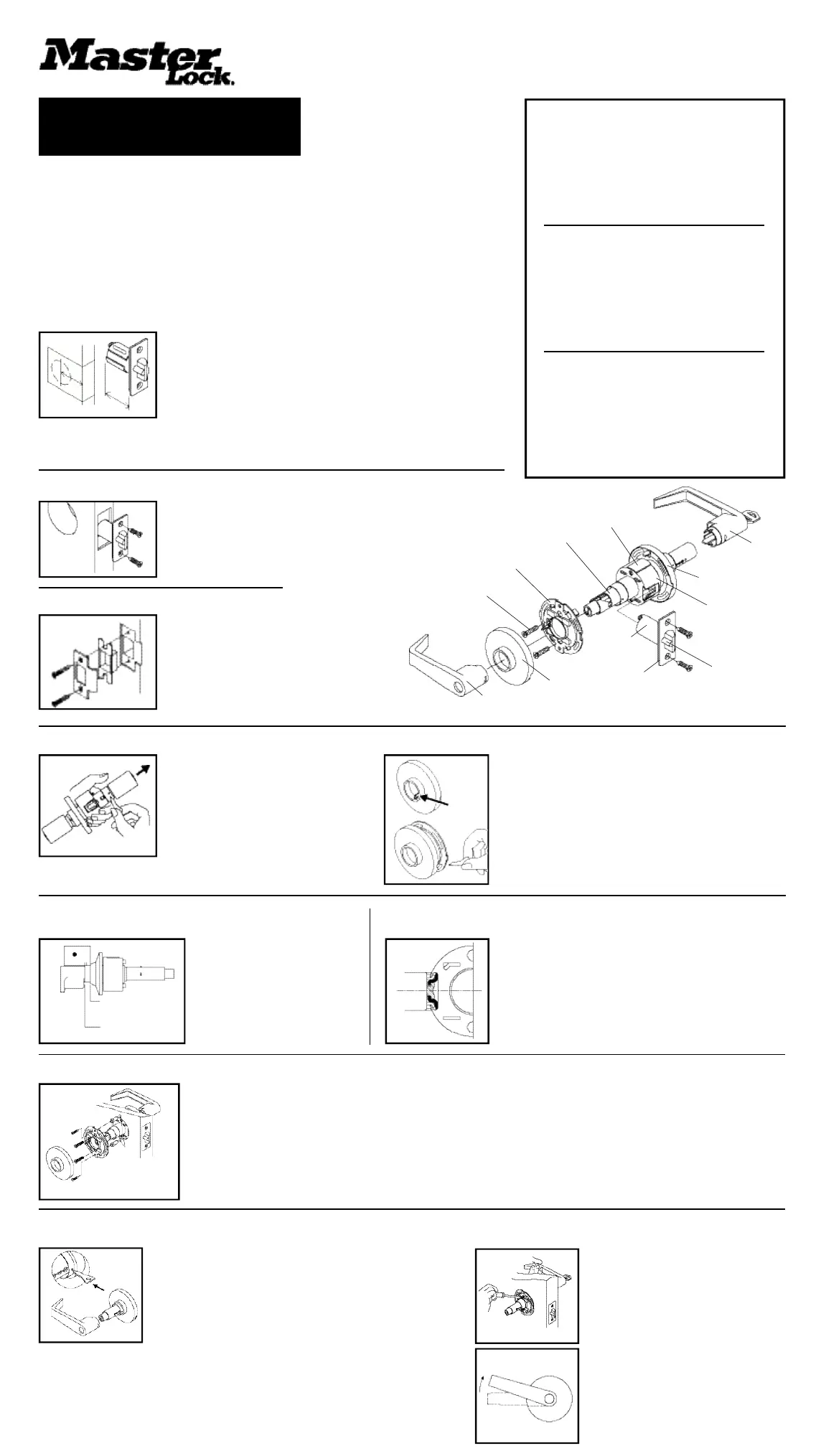 Master Lock.