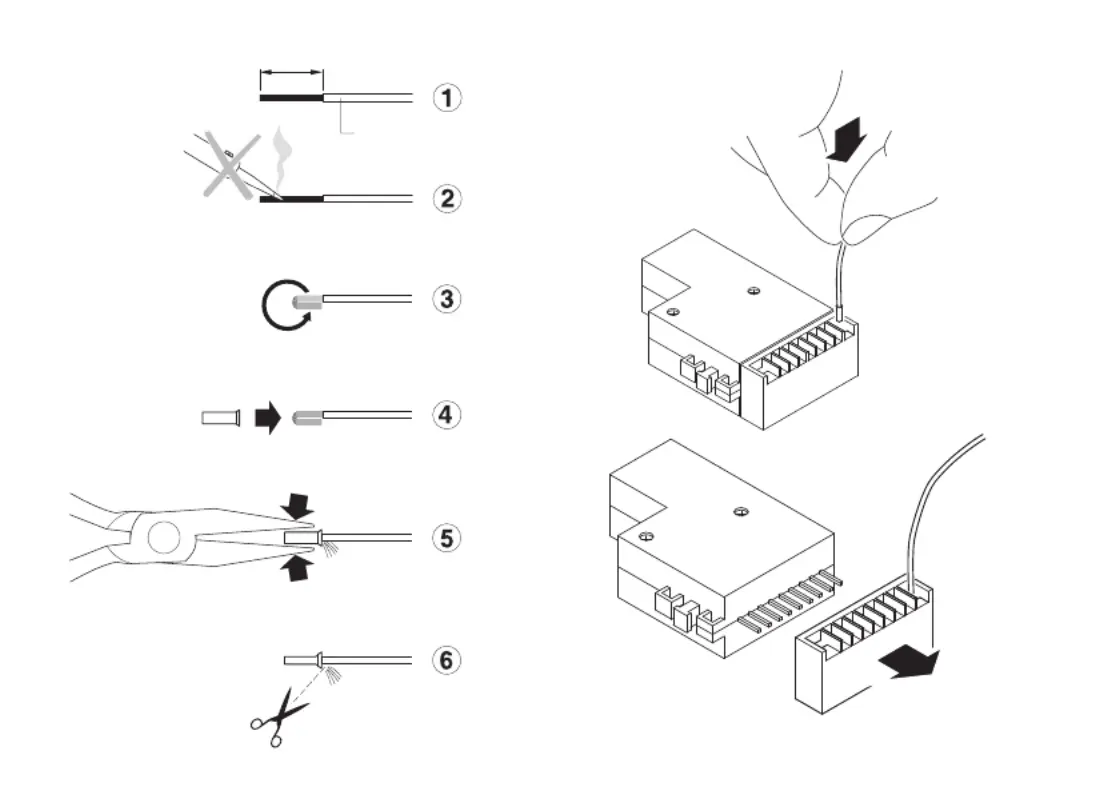 1
2
3
4
5
6