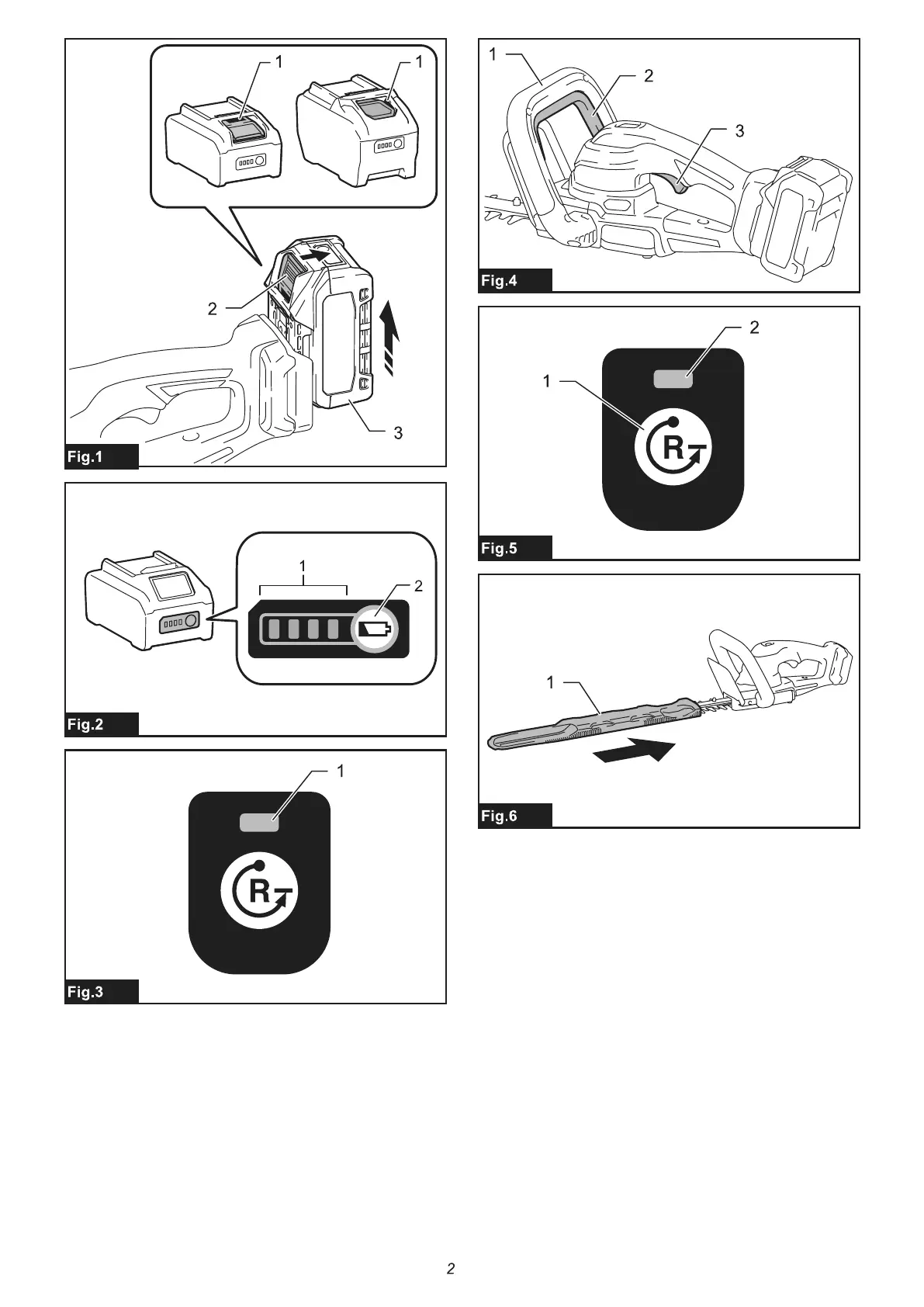 1
1
2
3
Fig.1

1
2
Fig.2

1
R
Fig.3

1
2
3
Fig.4

2
1
R
Fig.5

1
Fig.6

2