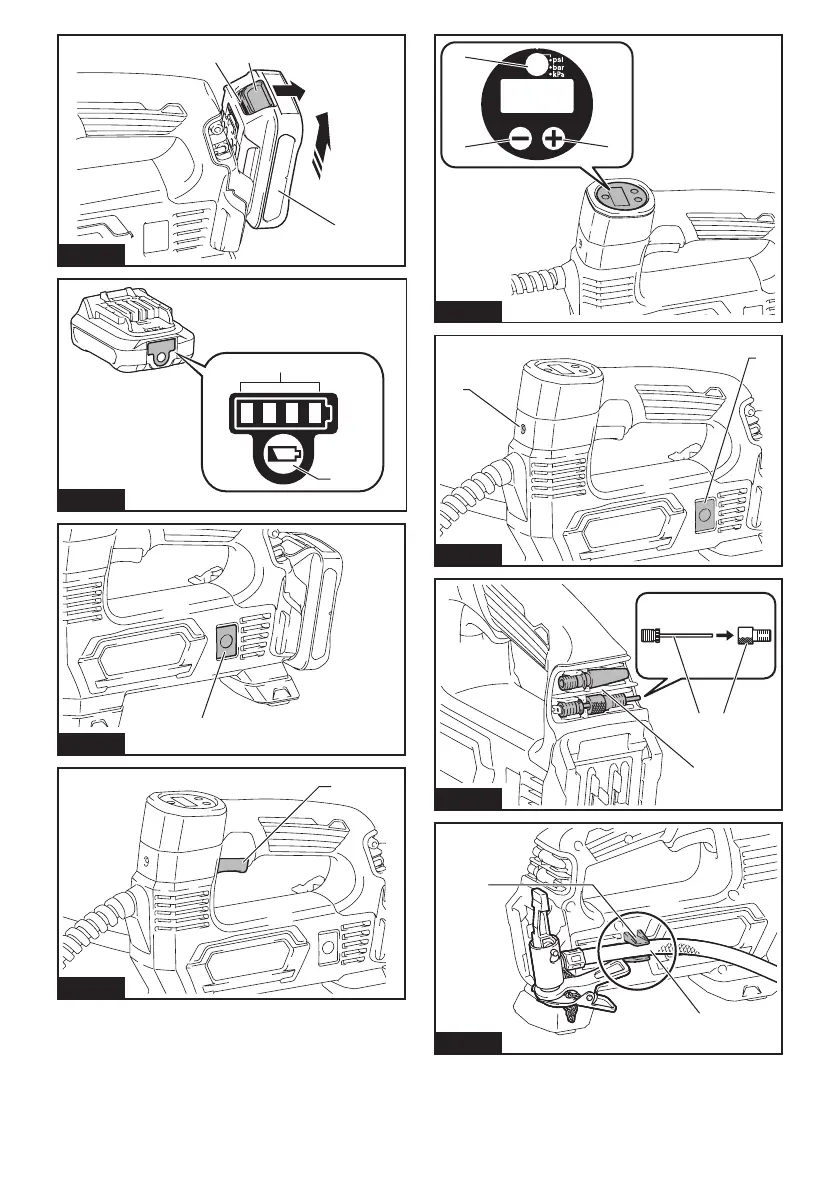 psi
bar
kPa