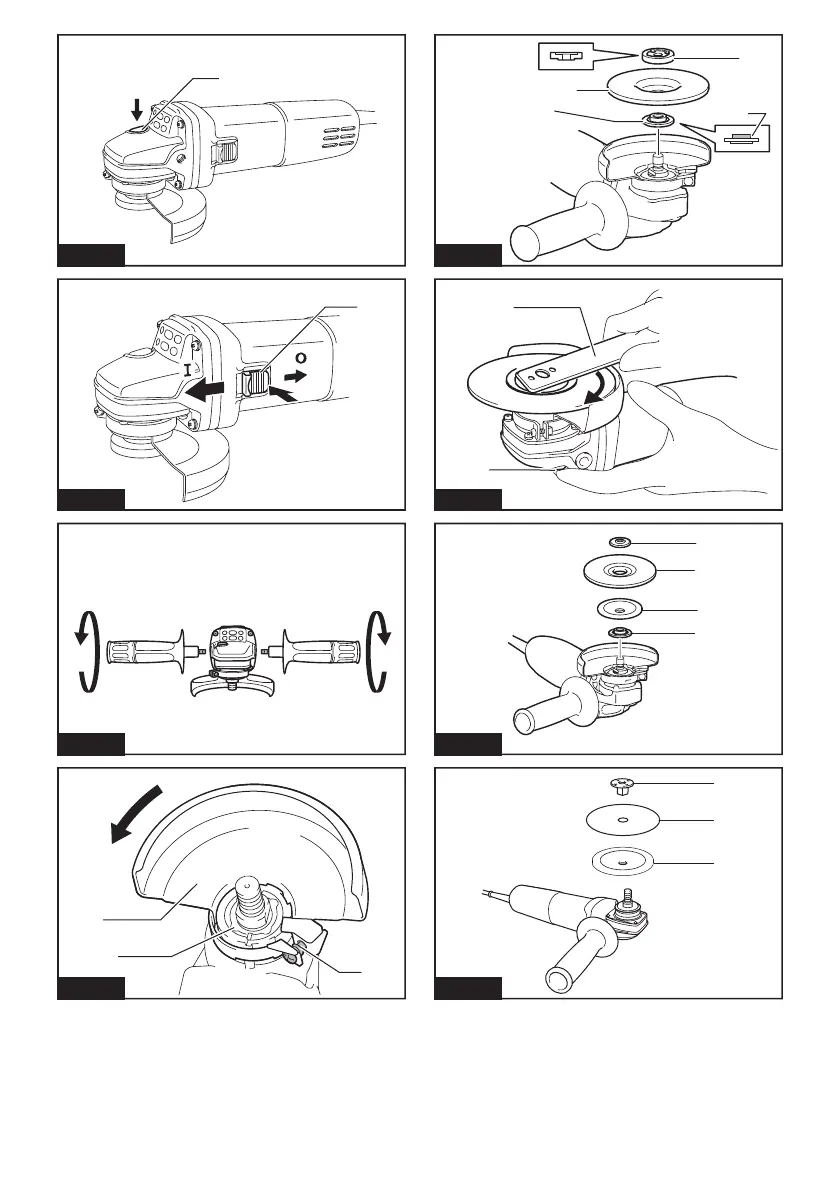 I

O