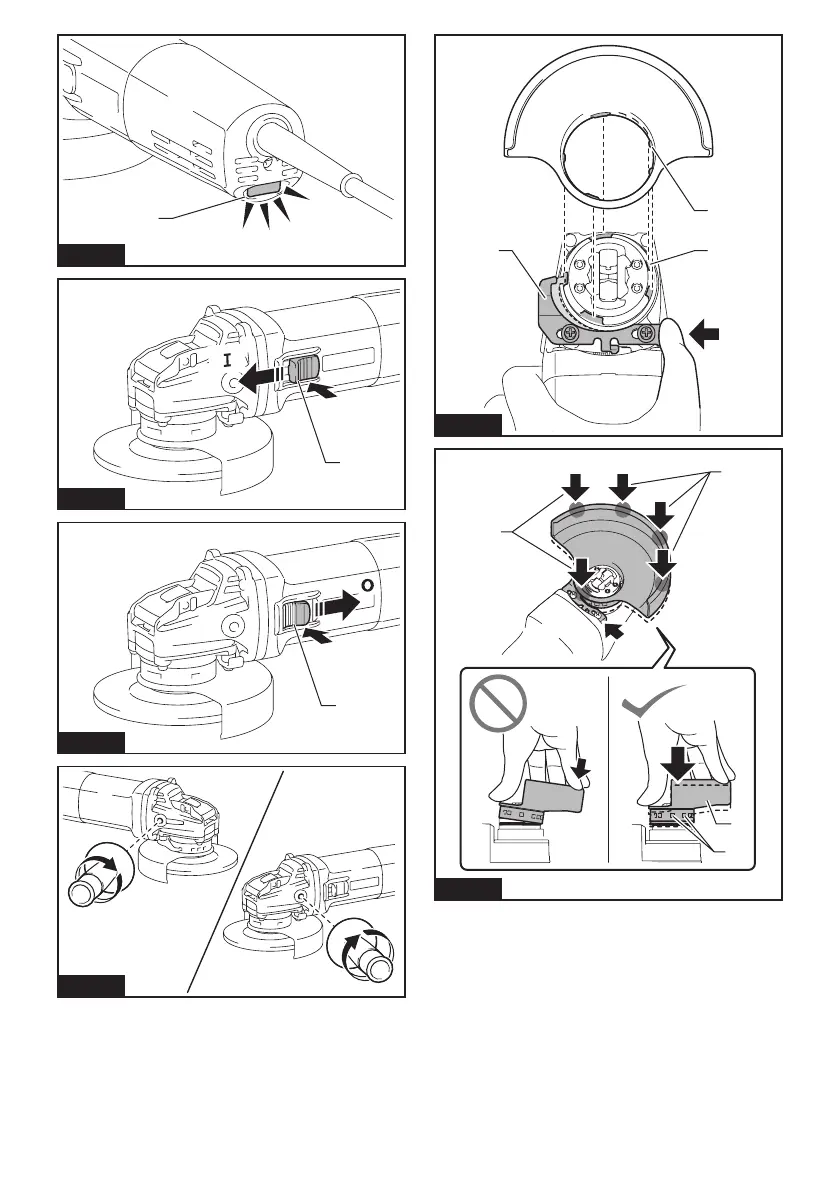 I

O