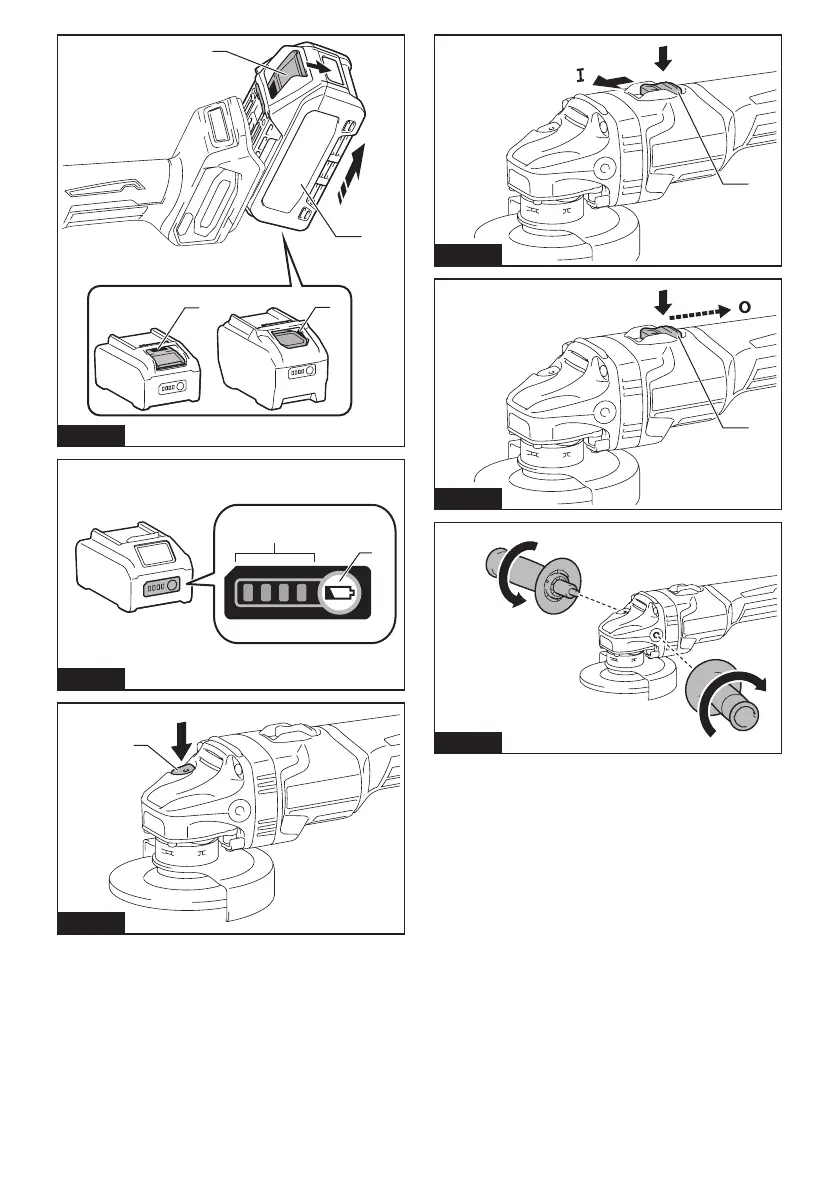 I

O