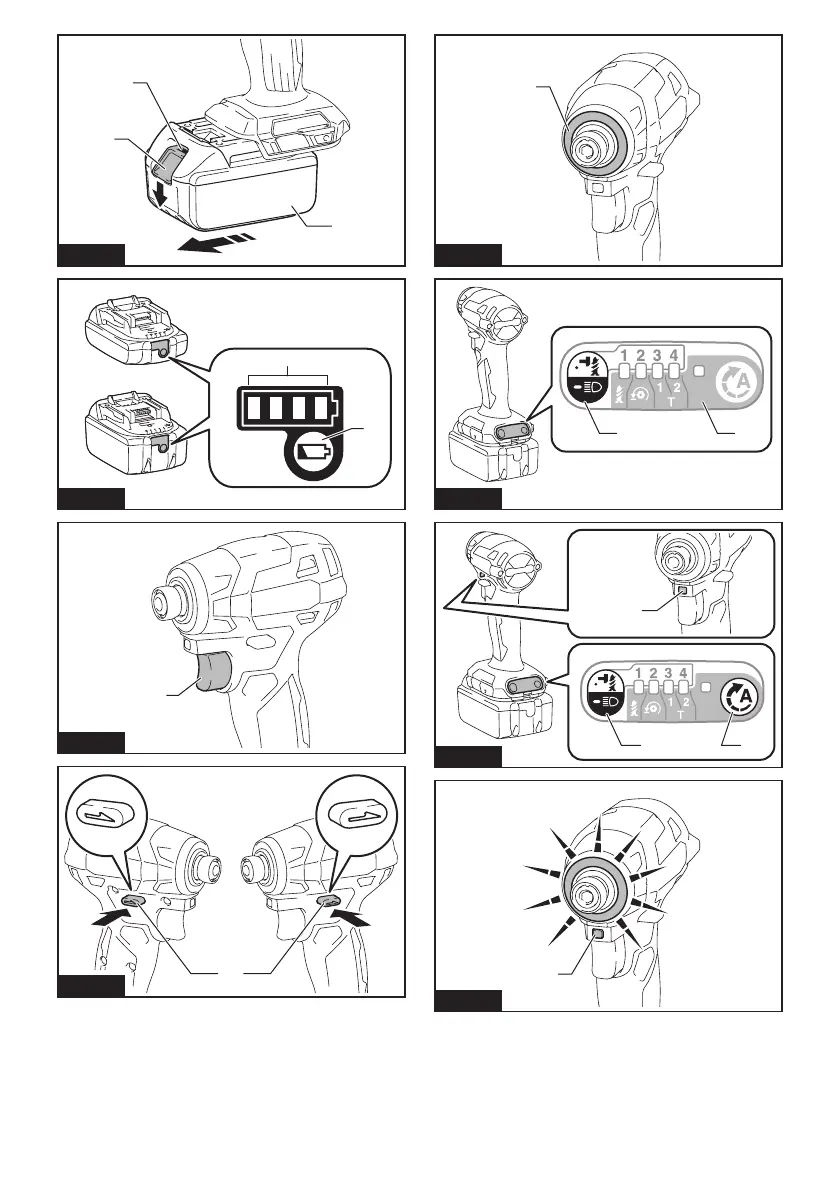 1 2 3 4
1 2
T
A

1 2 3 4
1 2
T
A