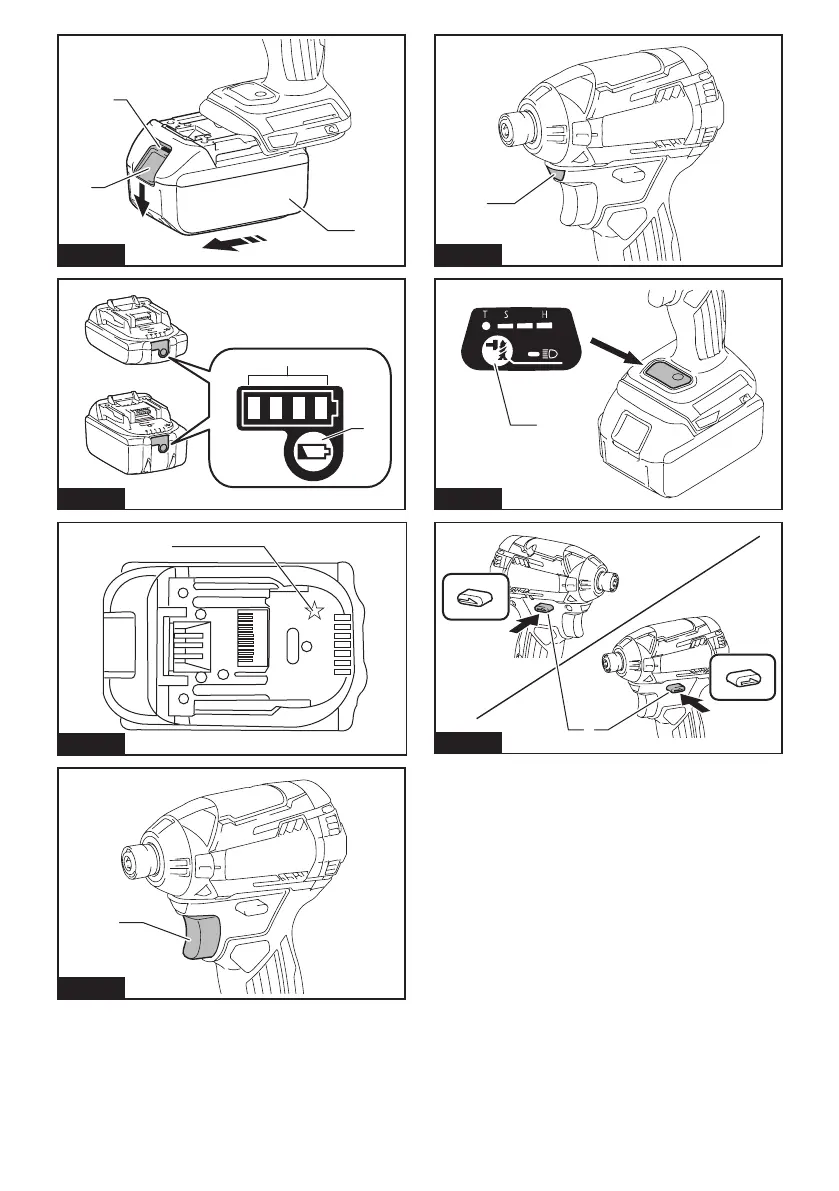 T S H