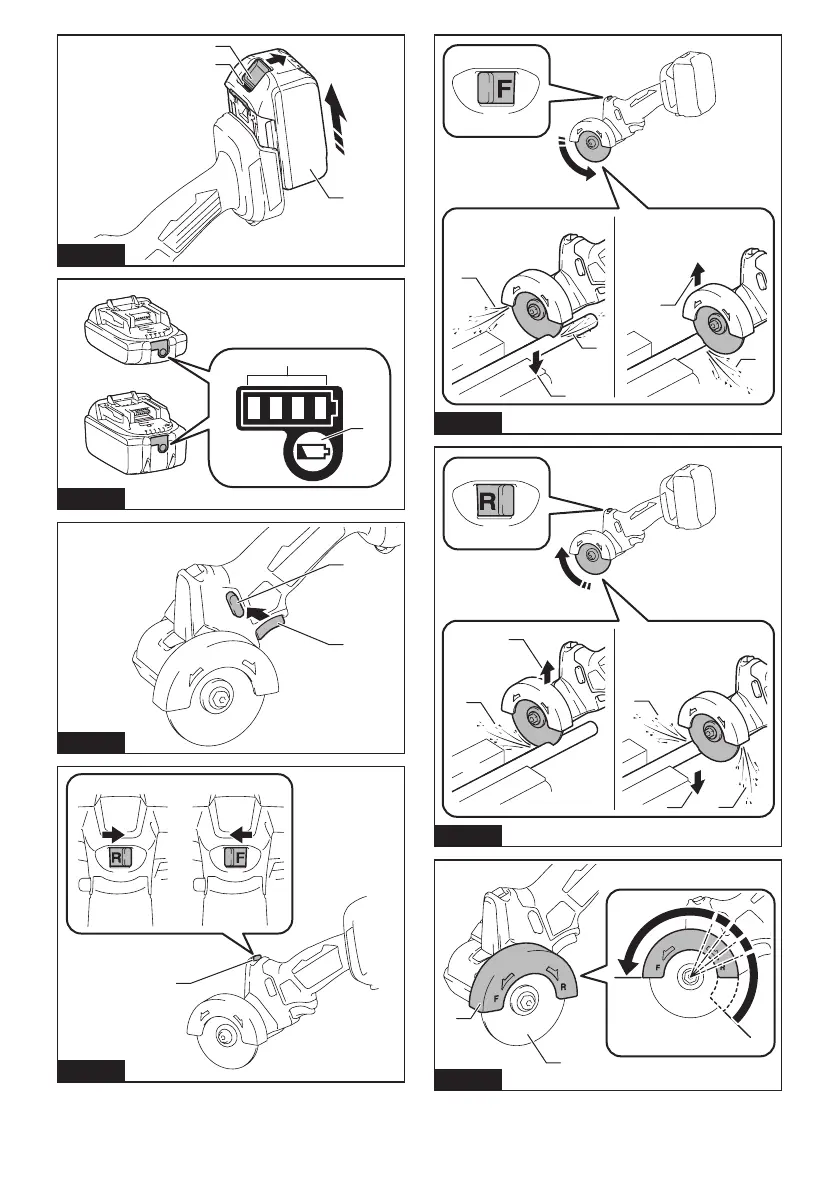 F

R

R

F

F

R

F

R