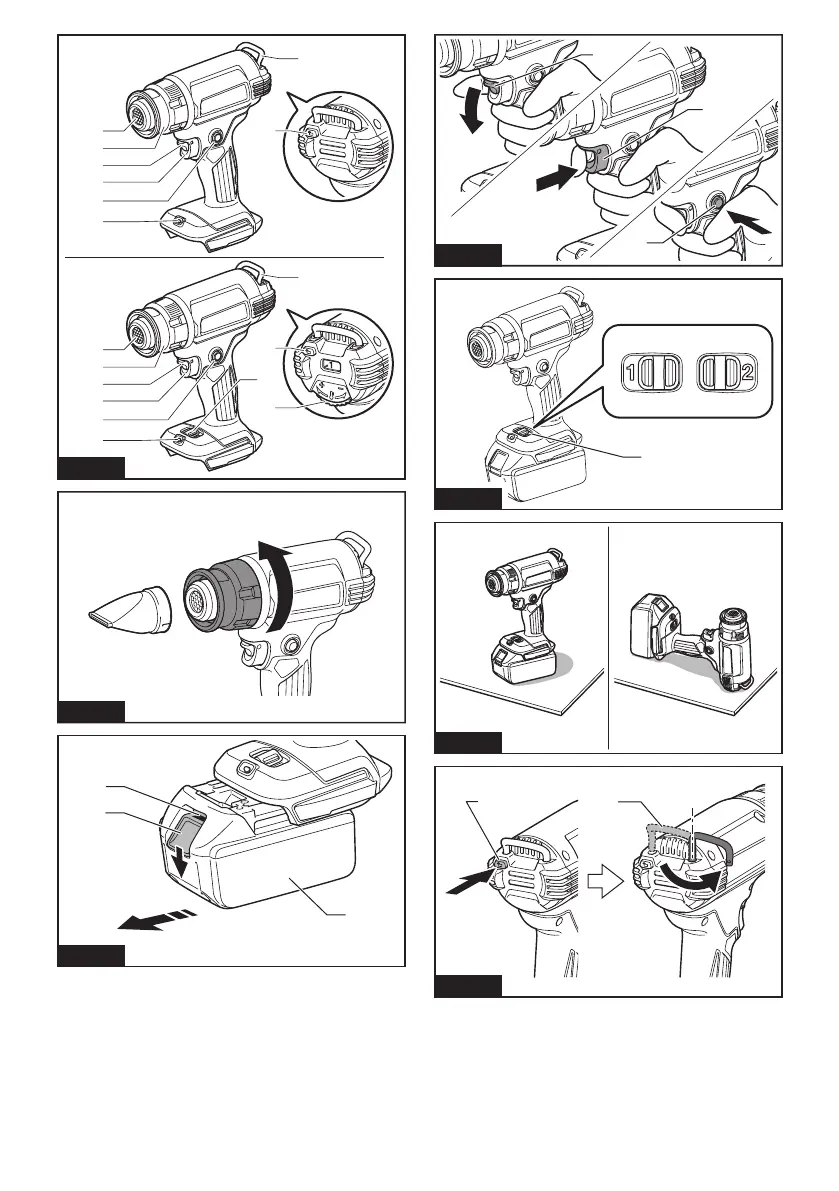 1

2