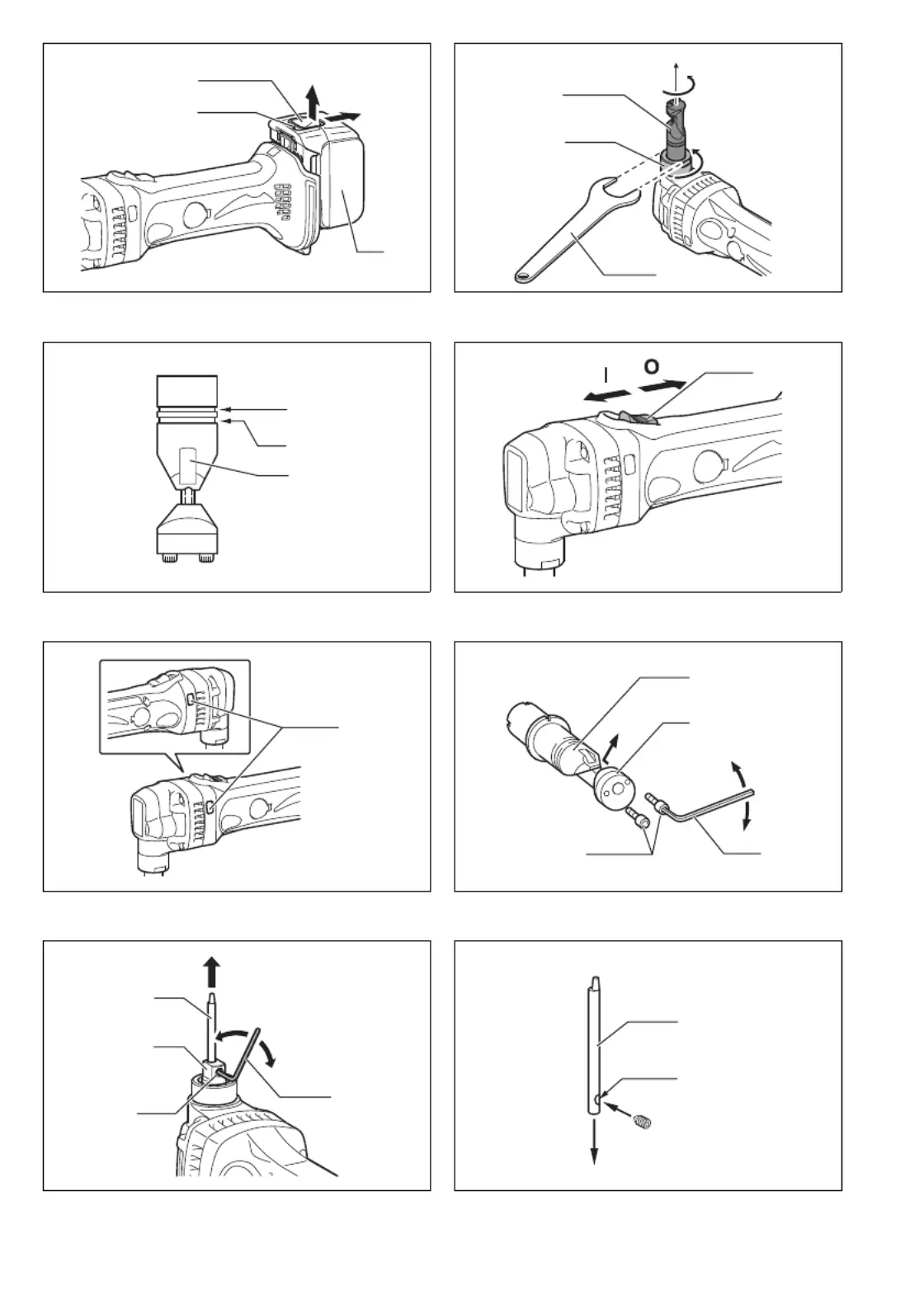 I O