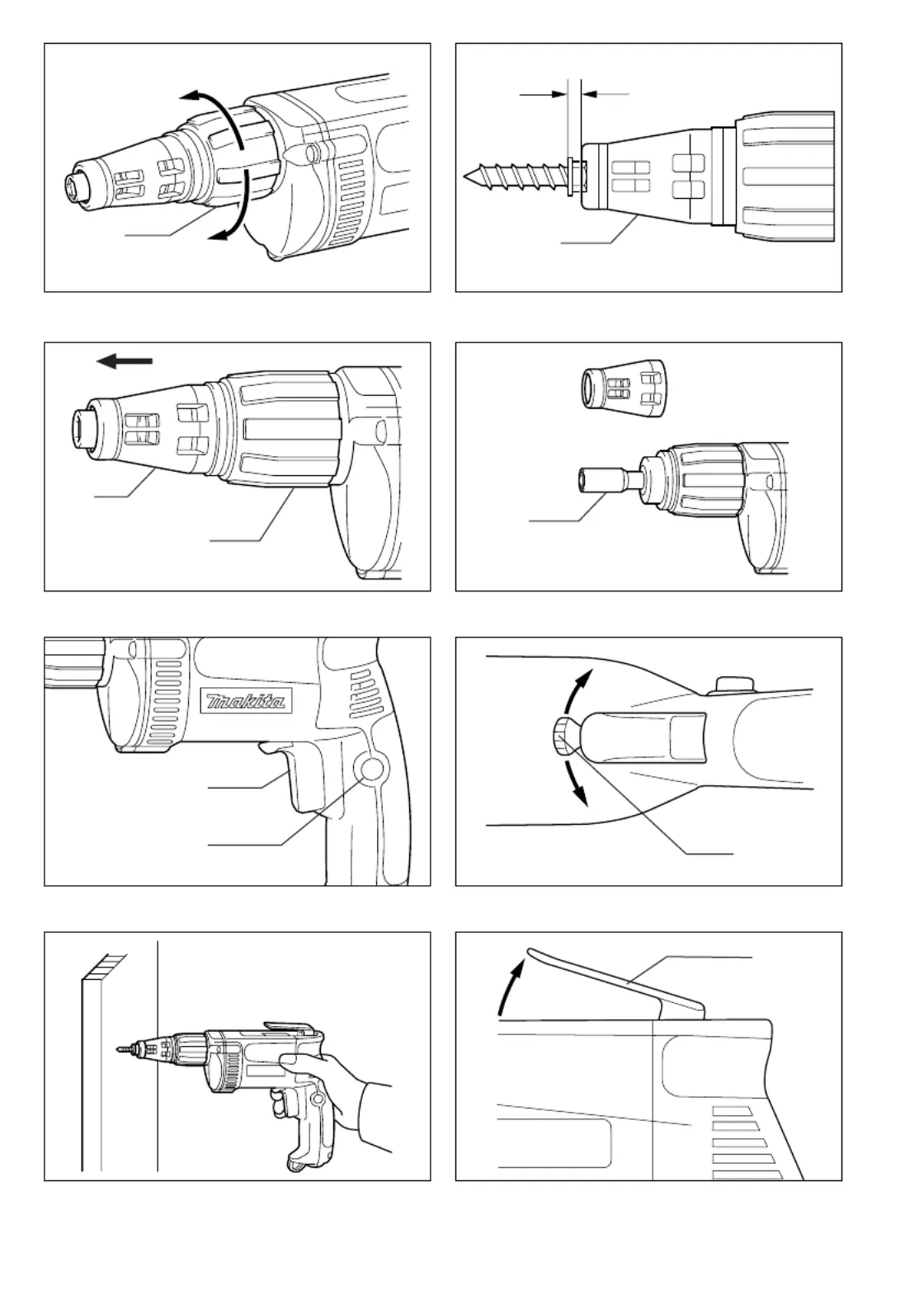 makita