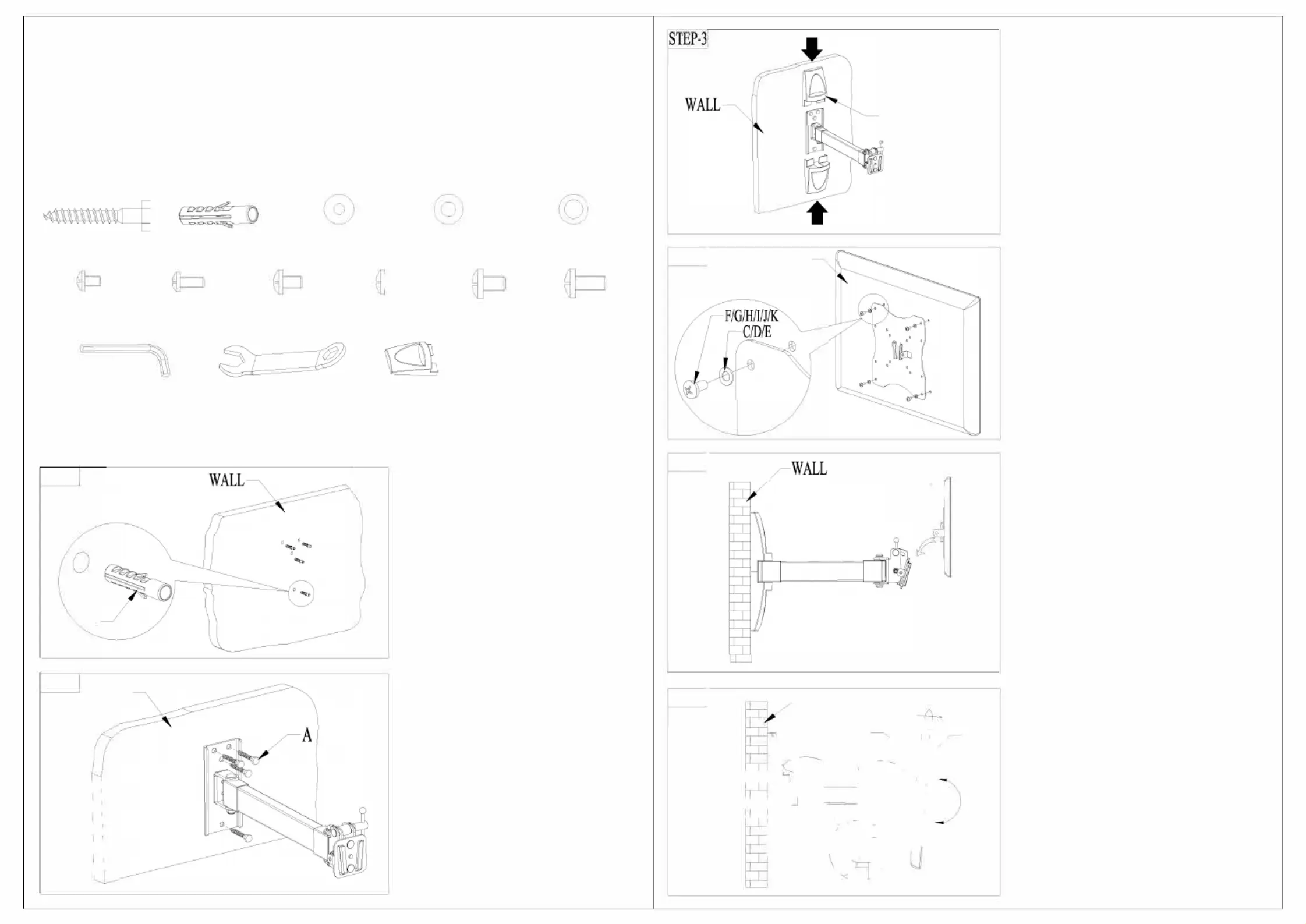 WALL

A

STEP-3

WALL

F/G/H/I/J/K
C/D/E

WALL