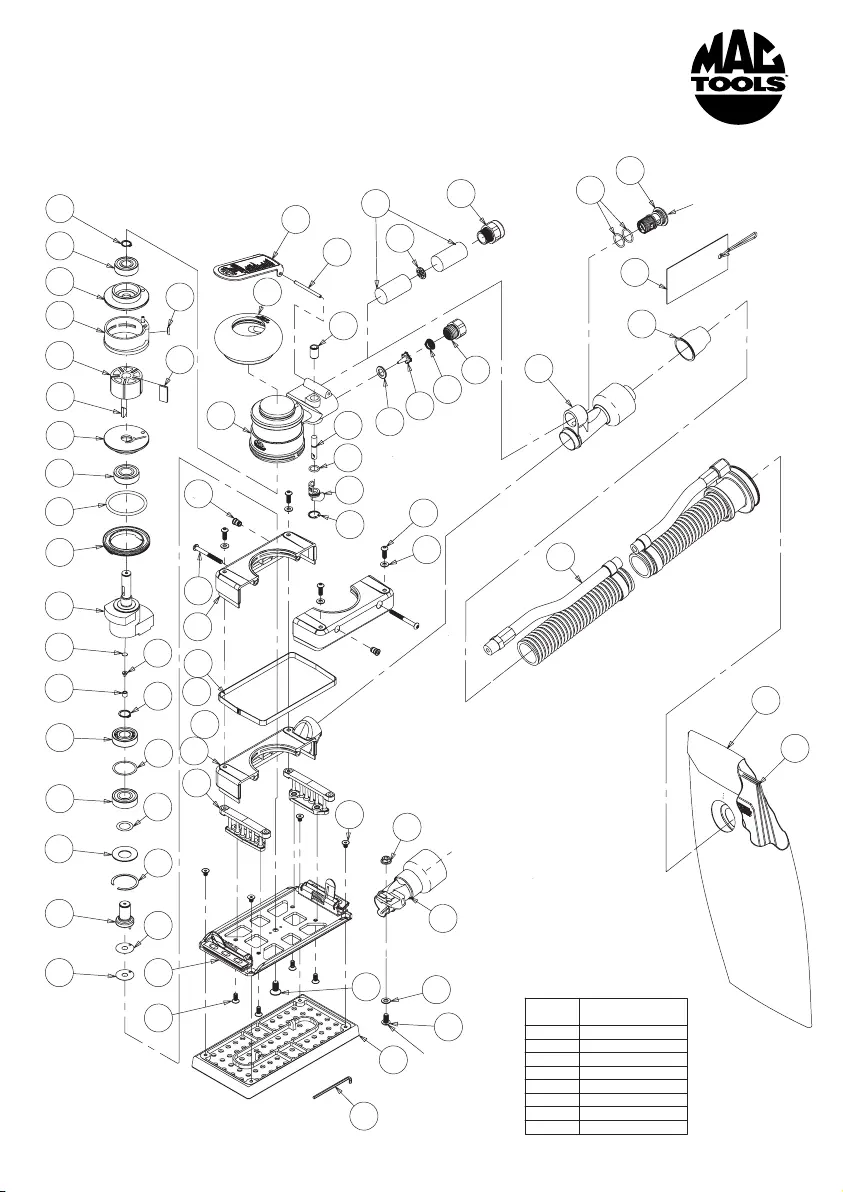 MAC TOOLS