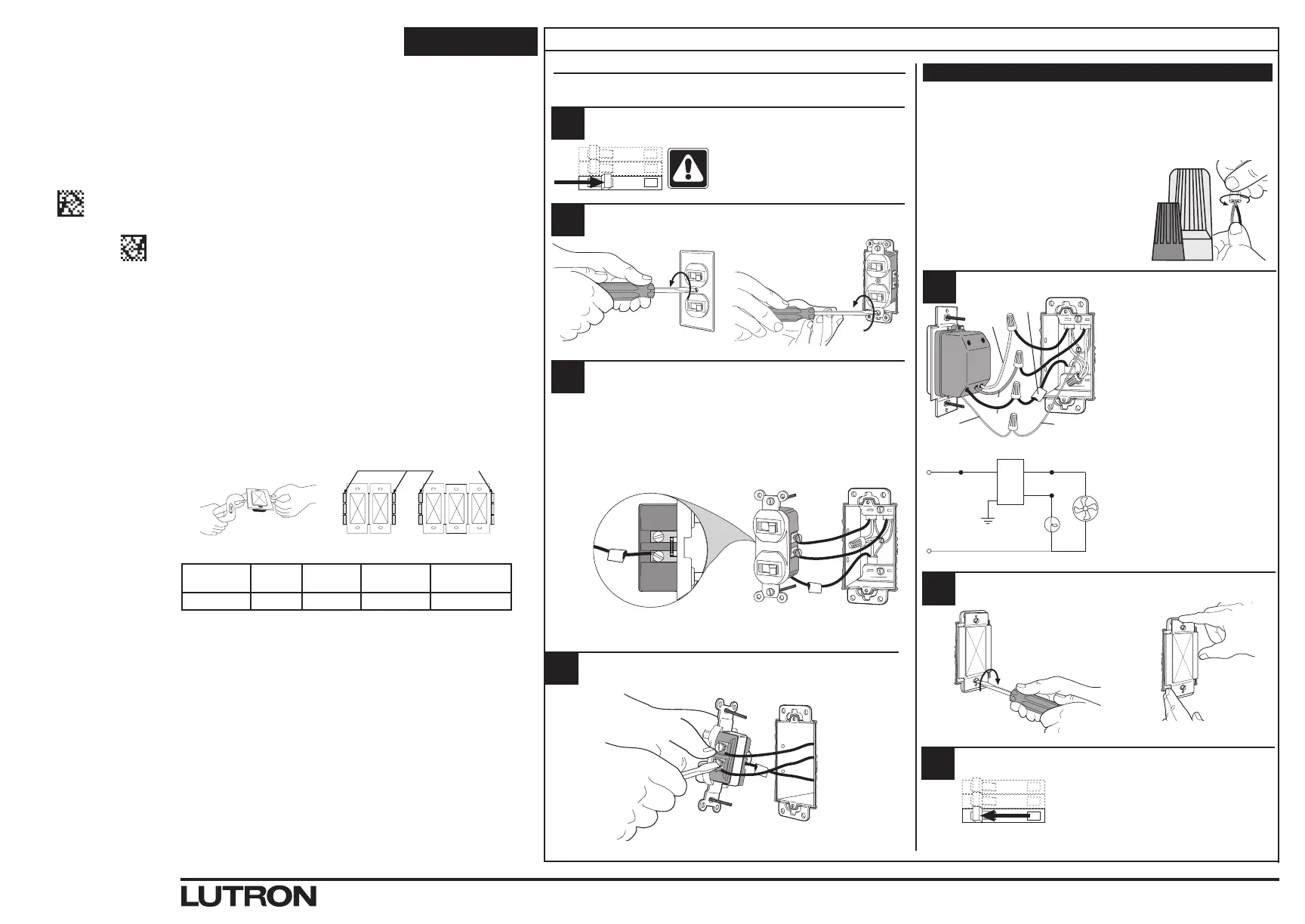 LUTRON