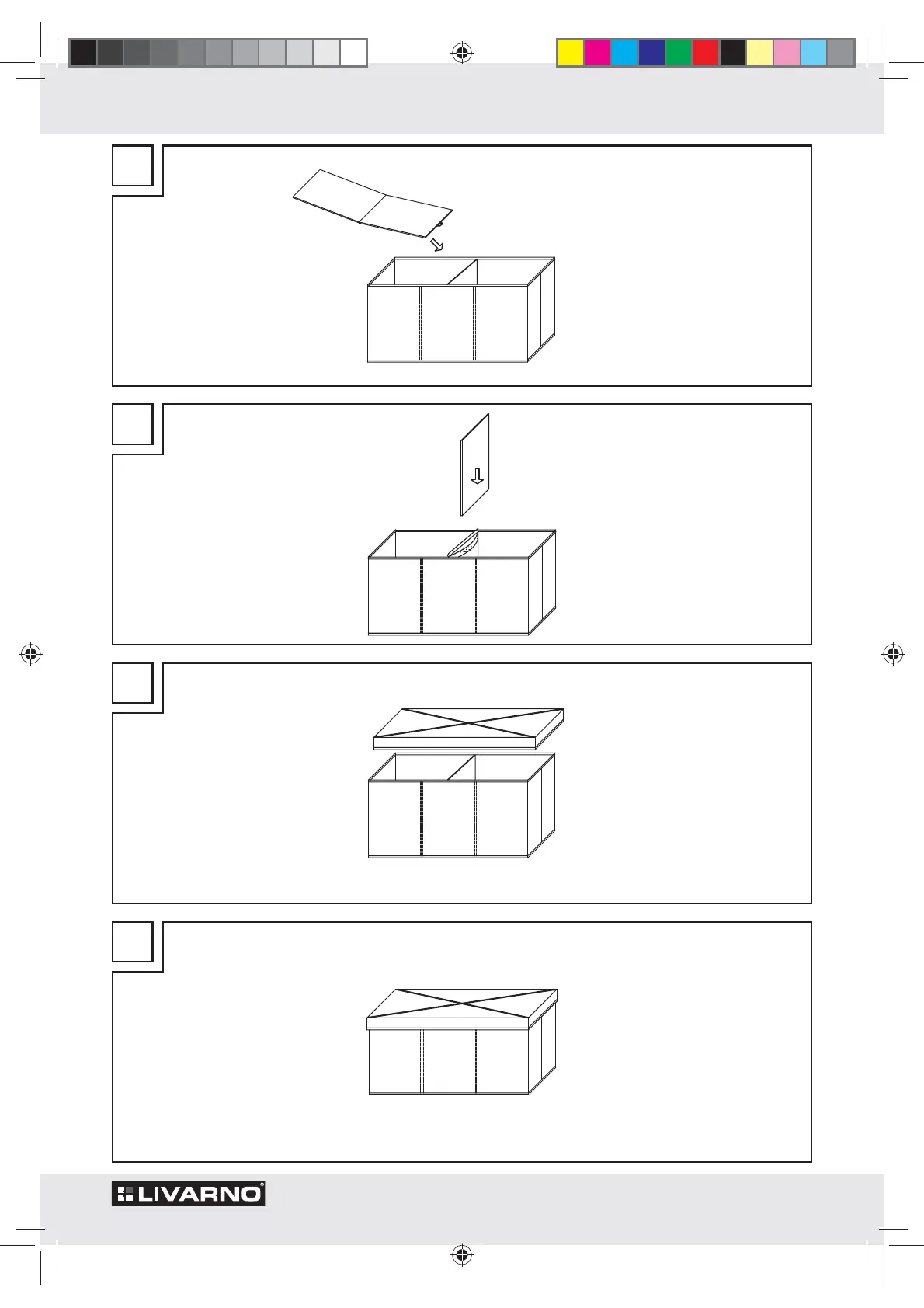 LIVARNO®