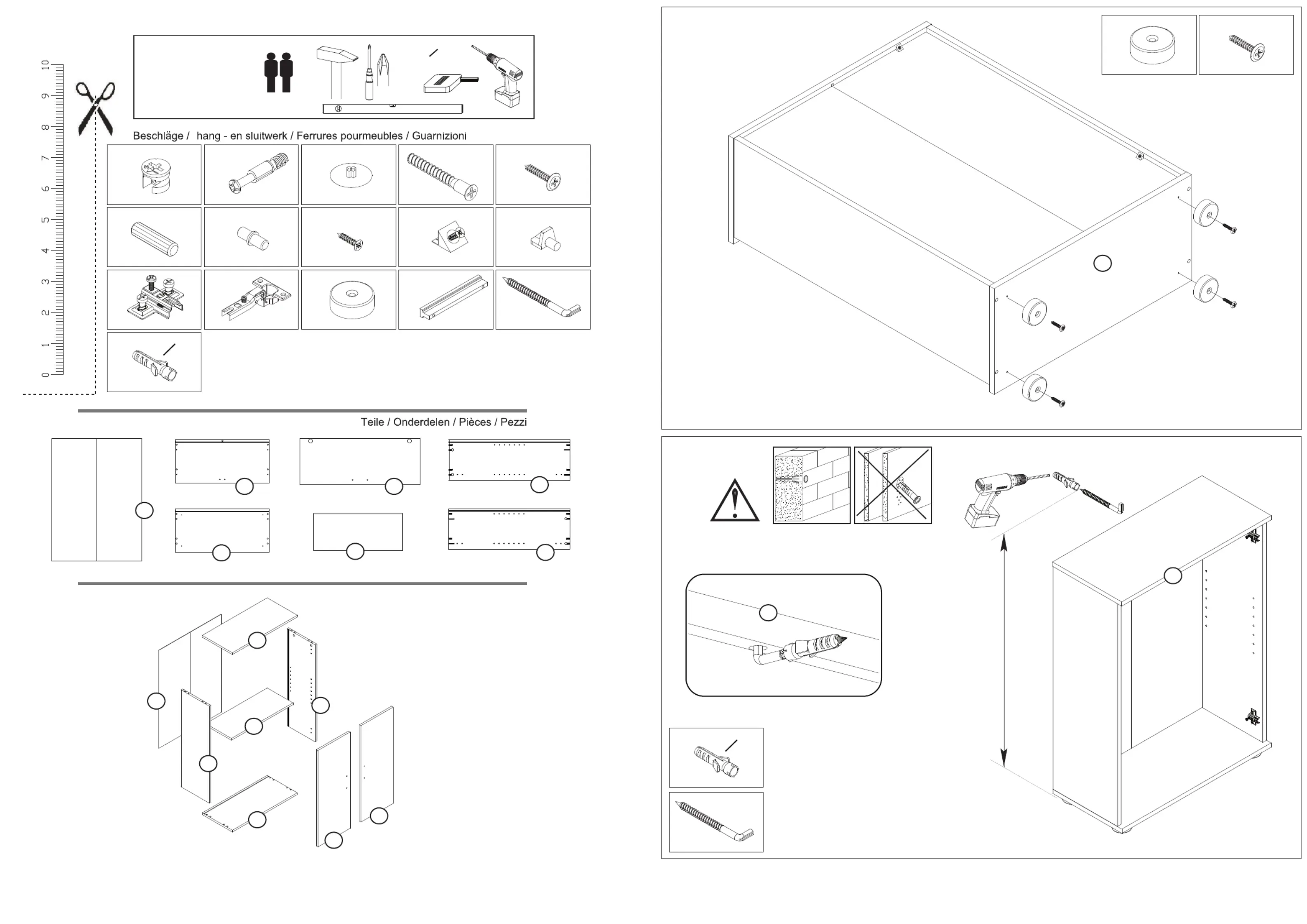 10
9
8
7
6
5
4
3
2
1
0

Beschläge / hang - en sluitwerk / Ferrures pourmeubles / Guarnizioni

Teile / Onderdelen / Pièces / Pezzi