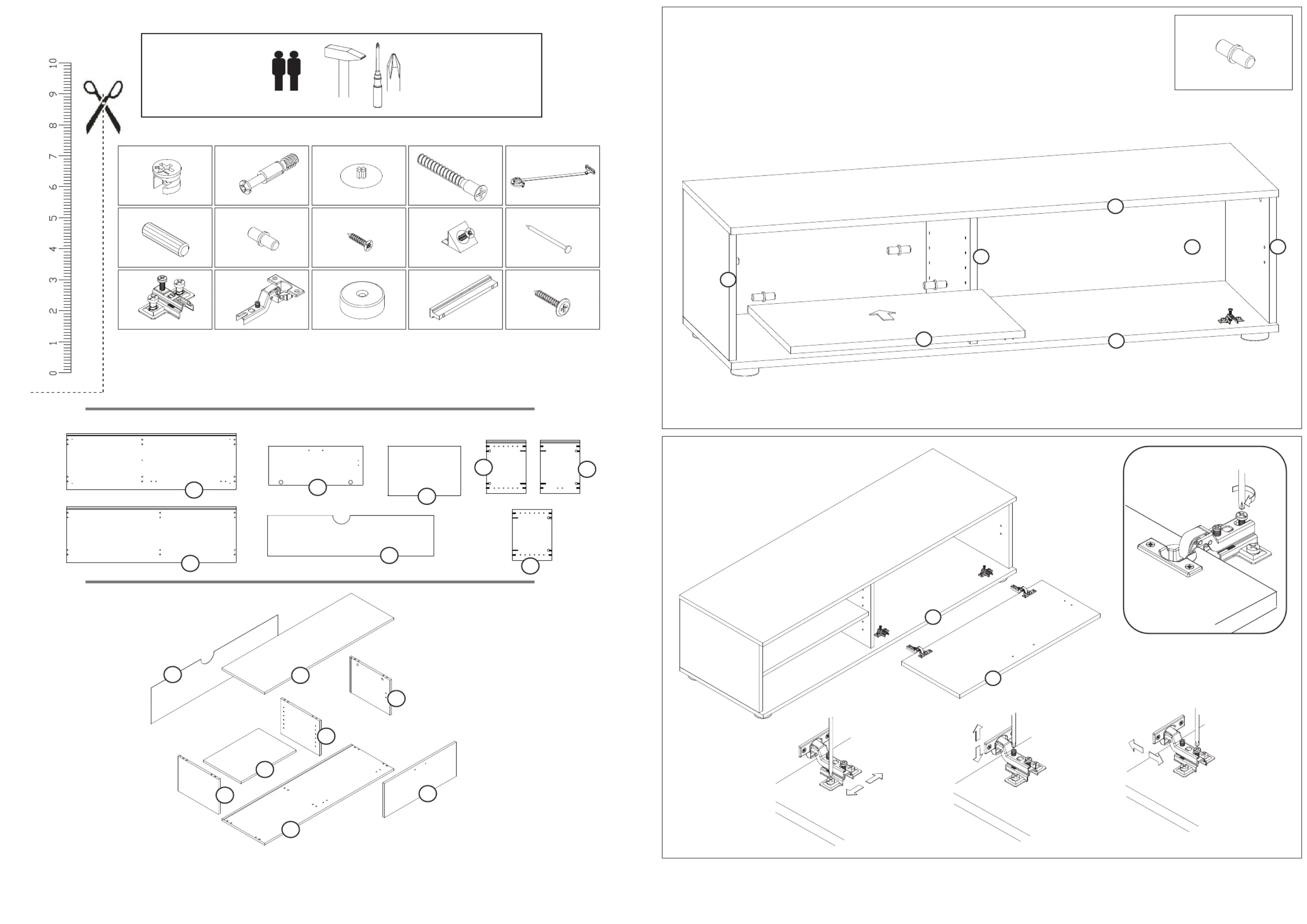 10
9
8
7
6
5
4
3
2
1
0