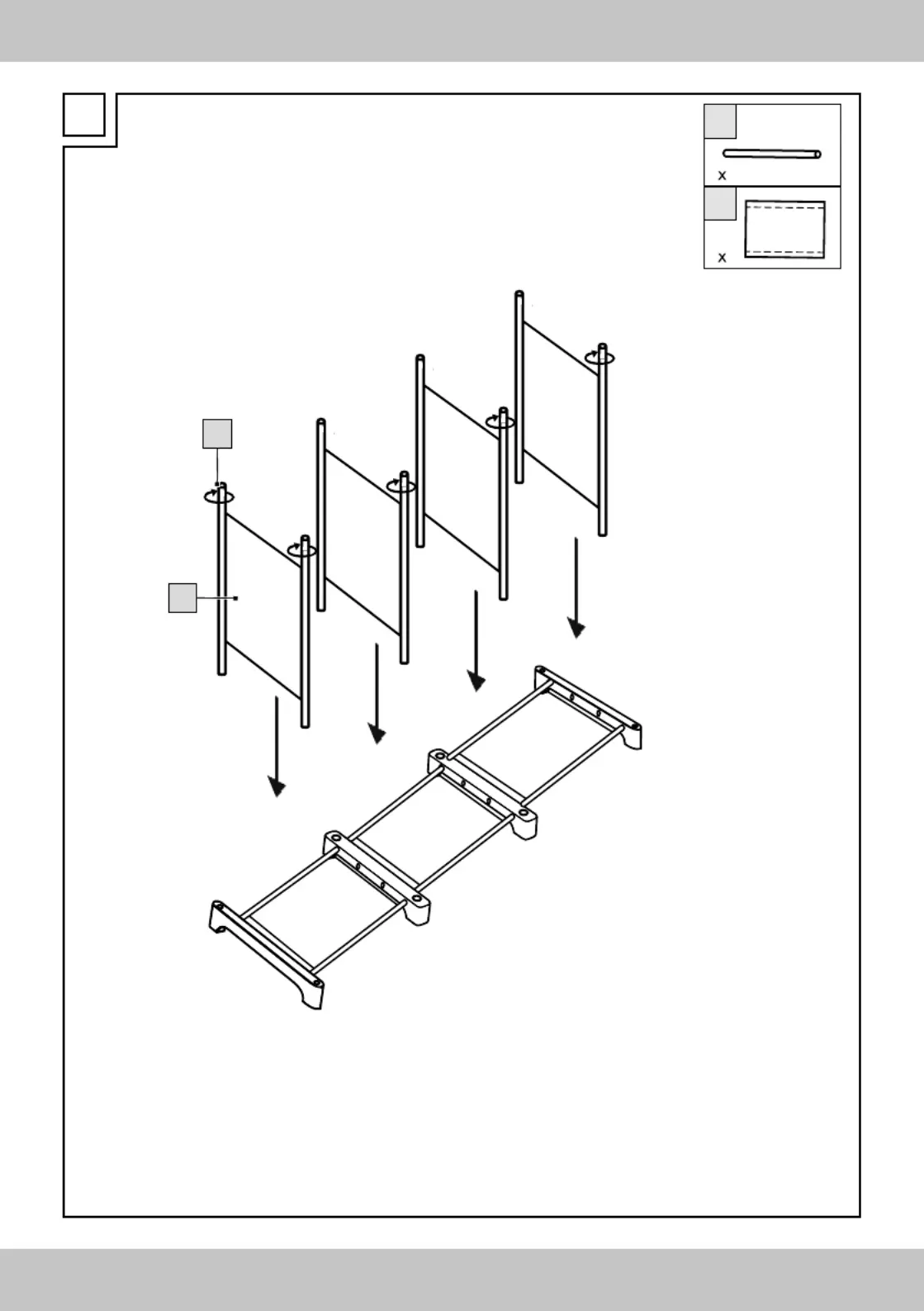 x

x