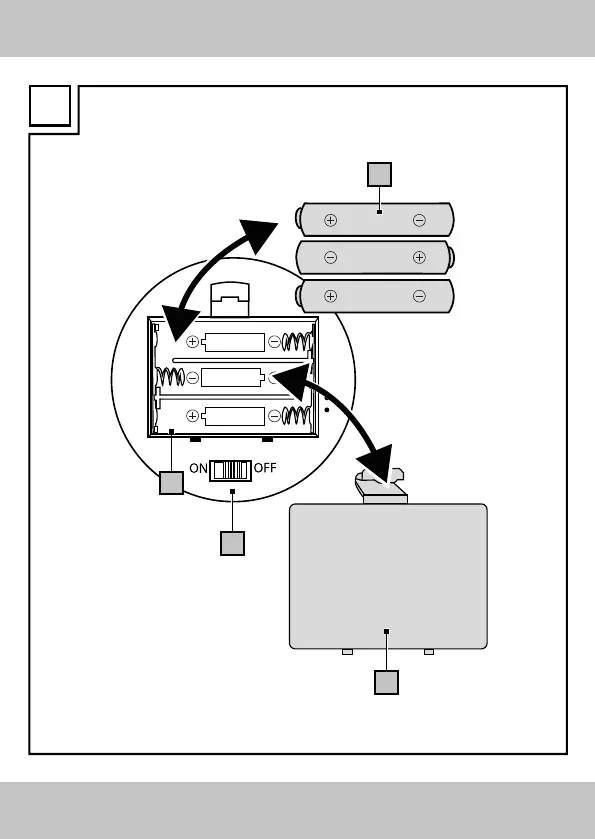 ON OFF