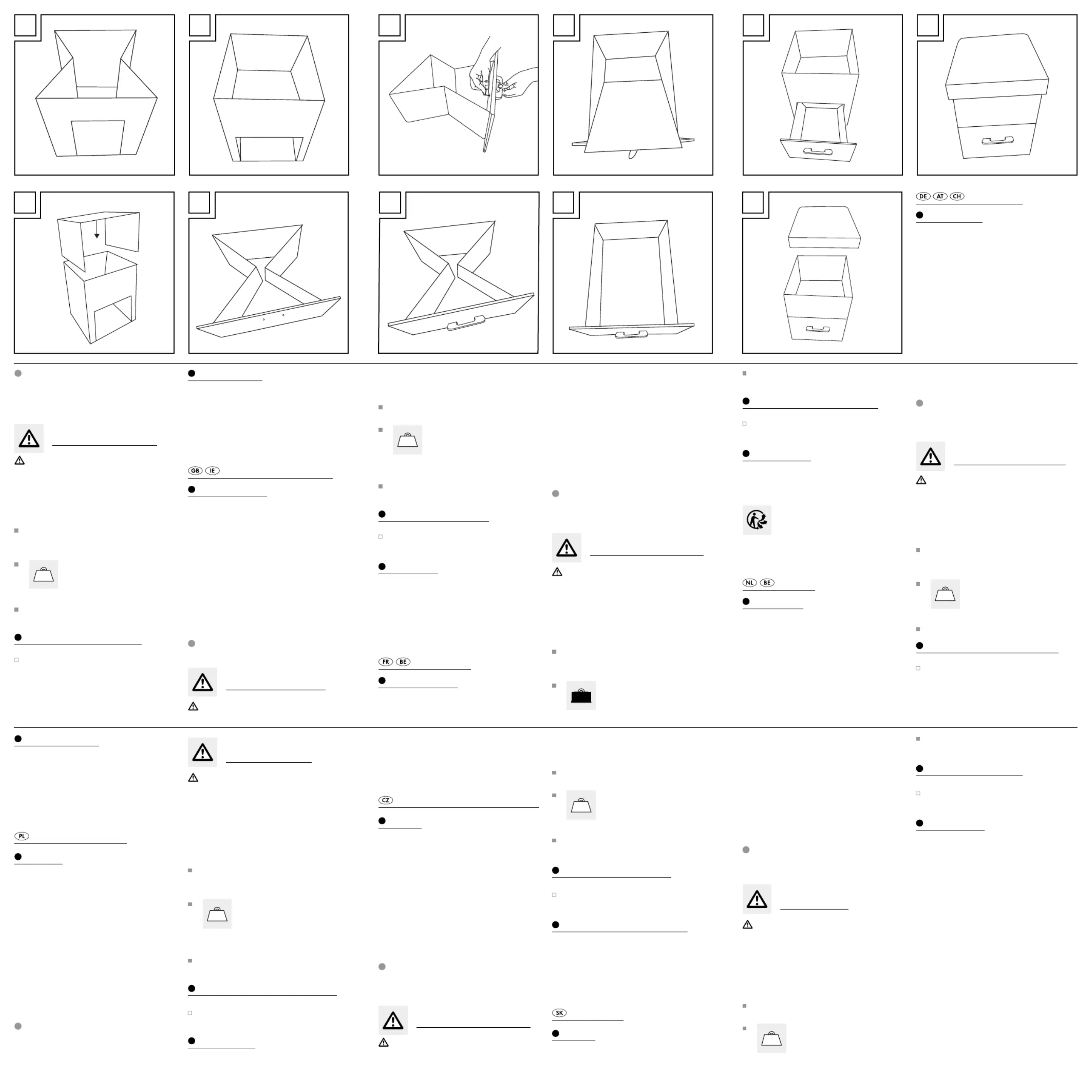 DE AT CH

GB IE

FR BE

NL BE

PL

CZ

SK