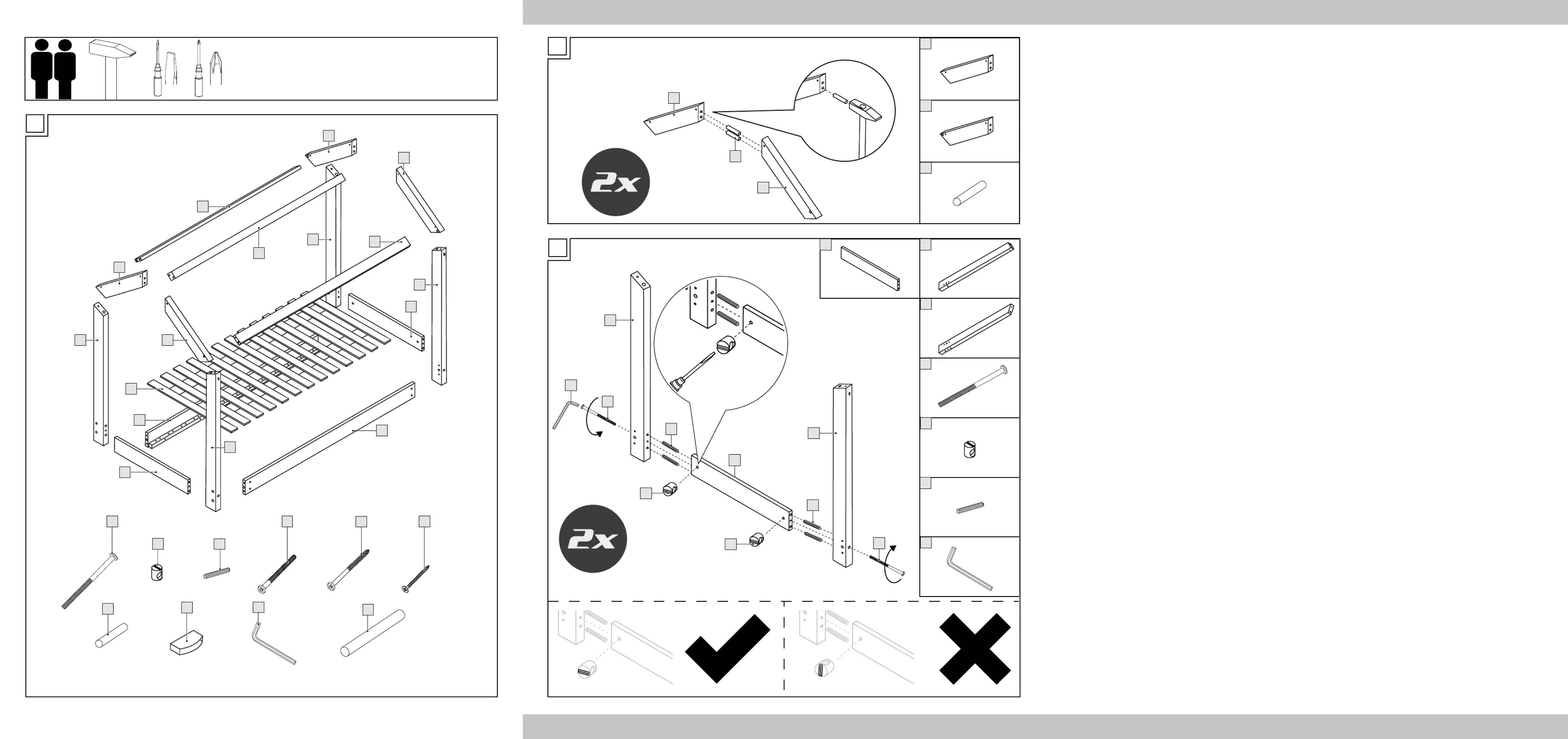 2x

2x