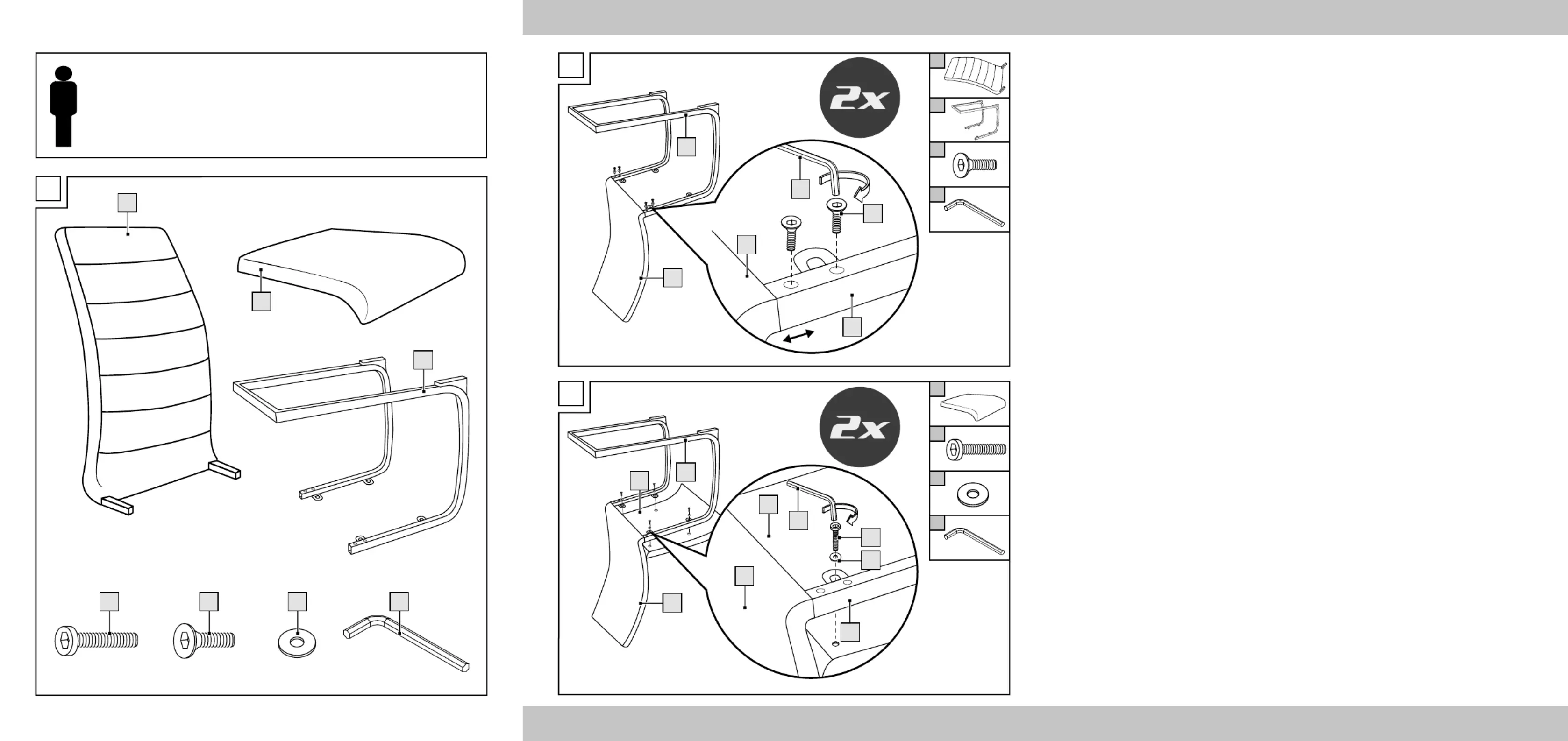 2x

2x