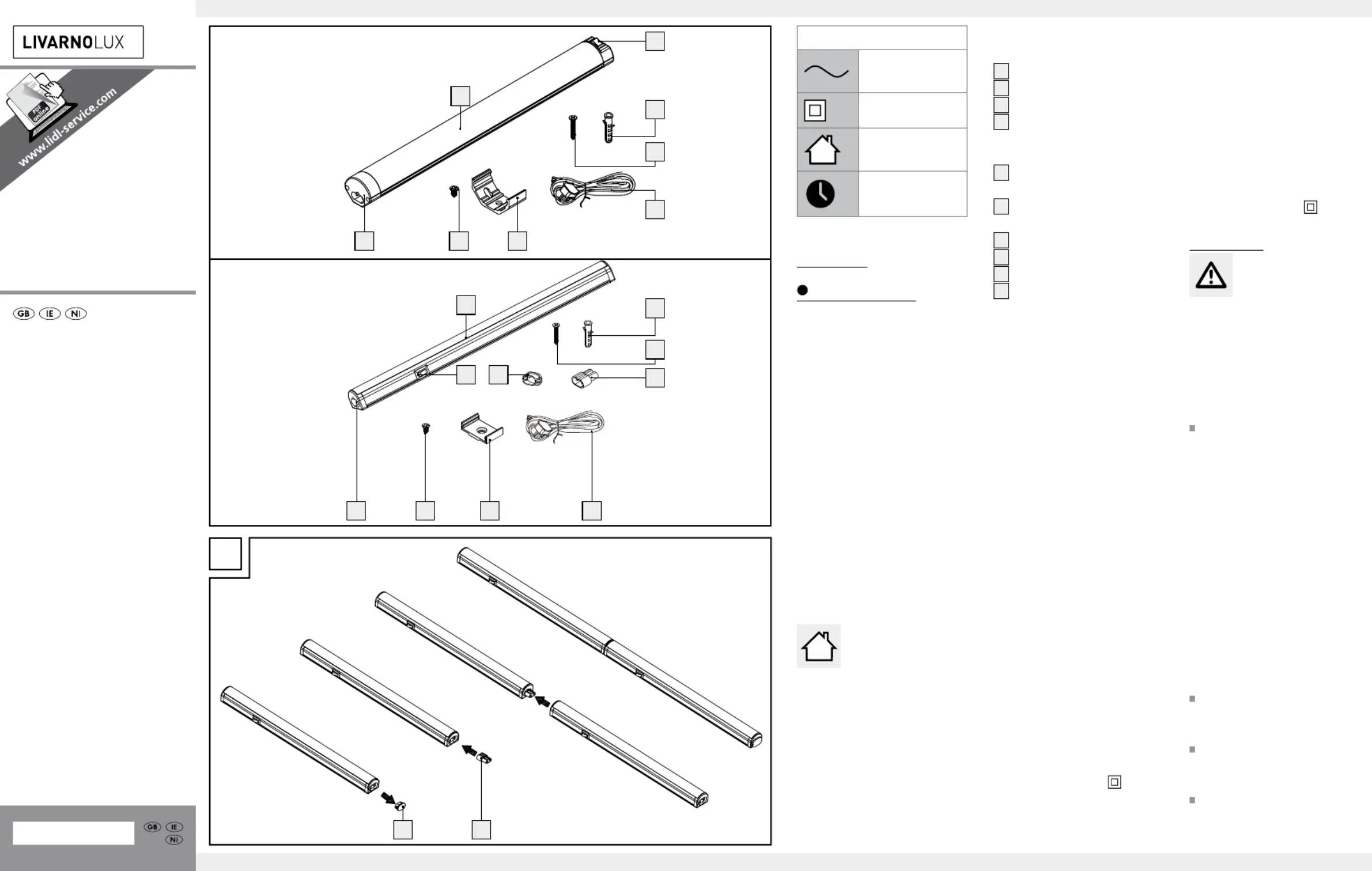 LIVARNOLUX

PDF online

www.lidl-service.com

GB IE NI

GB IE NI