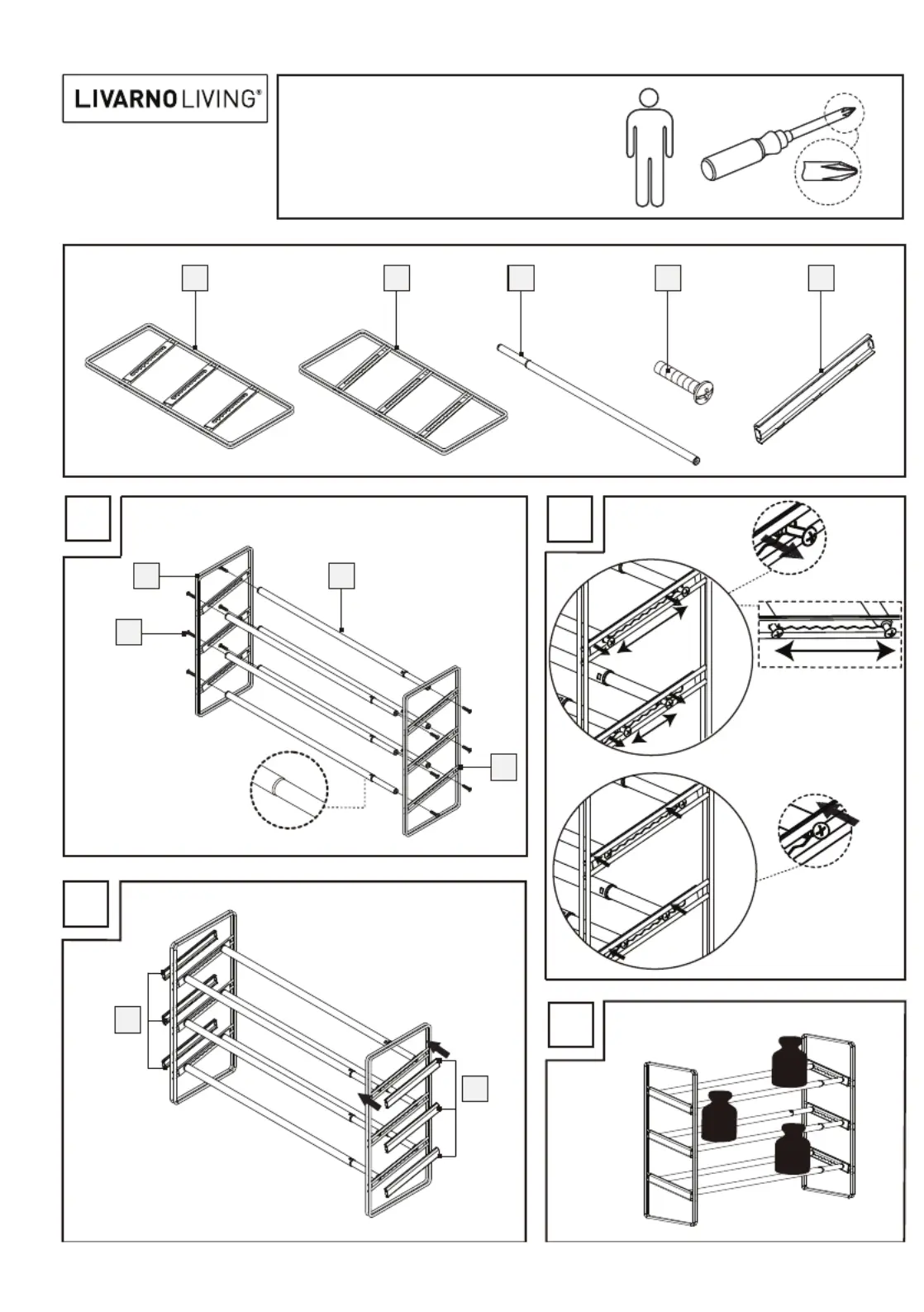 LIVARNO LIVING®