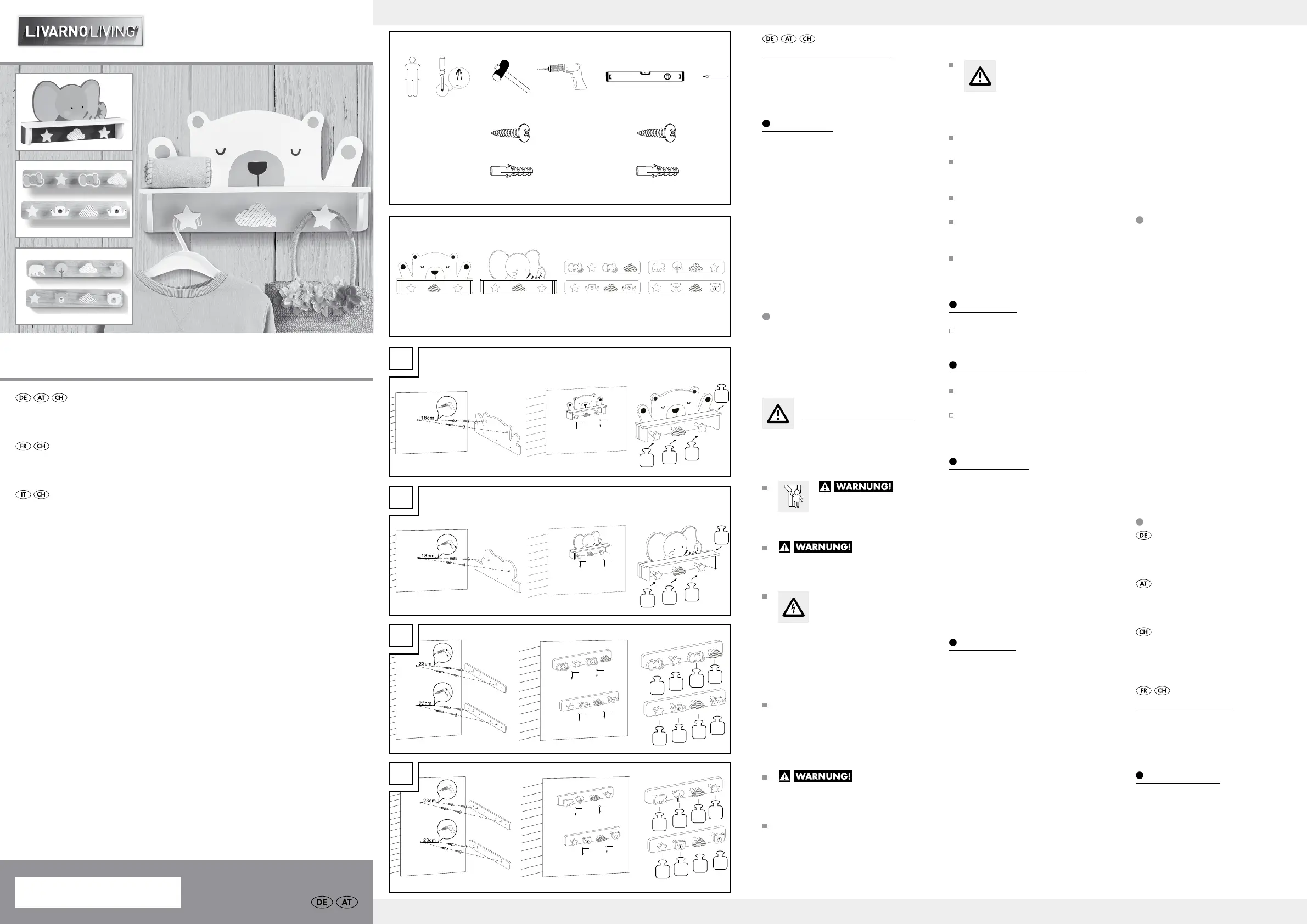 LIVARNO LIVING

DE AT CH

FR CH

IT CH

DE AT

18cm

18cm

23cm

23cm

23cm

23cm

DE AT CH

WARNUNG!

WARNUNG!

WARNUNG!

DE

AT

CH

FR CH