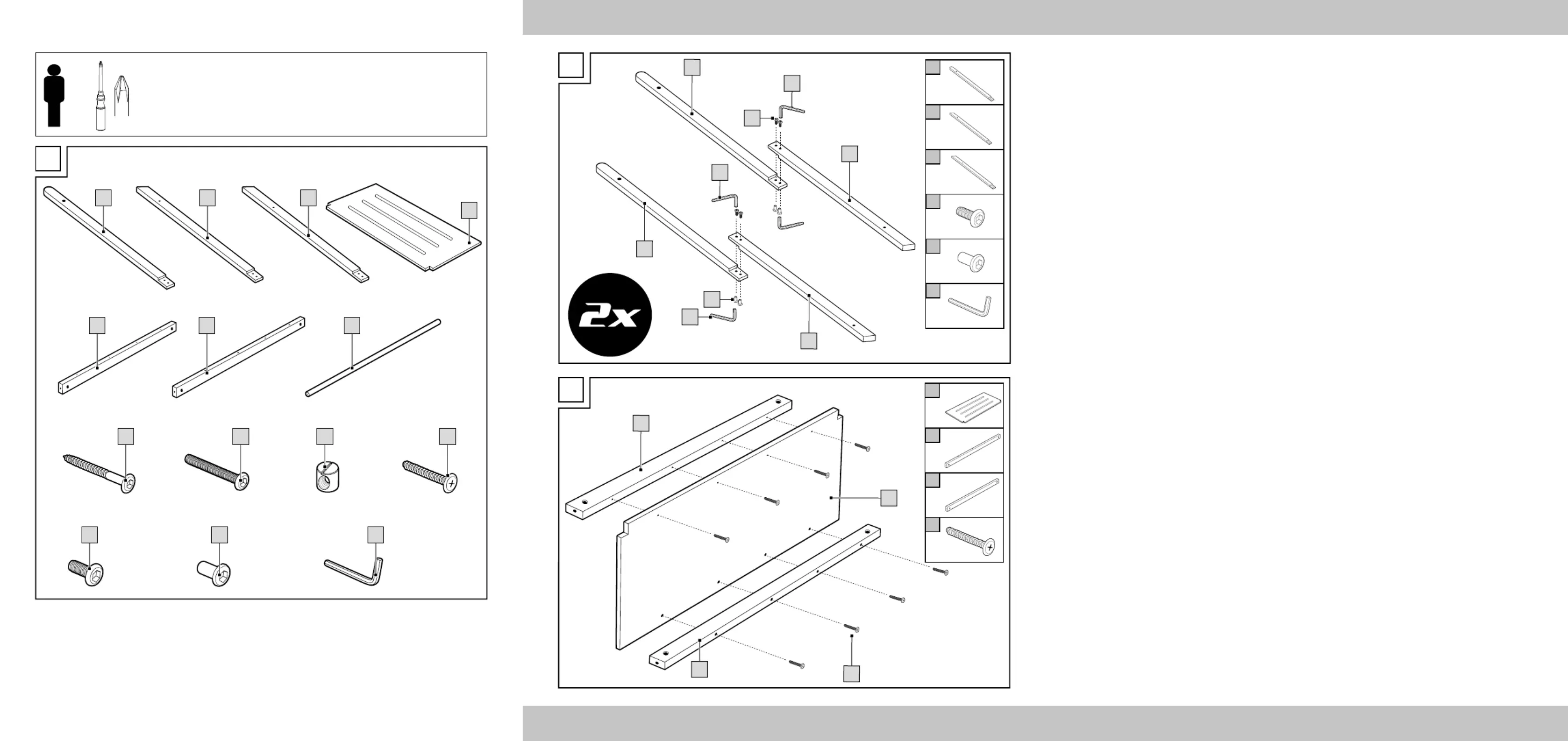 2x